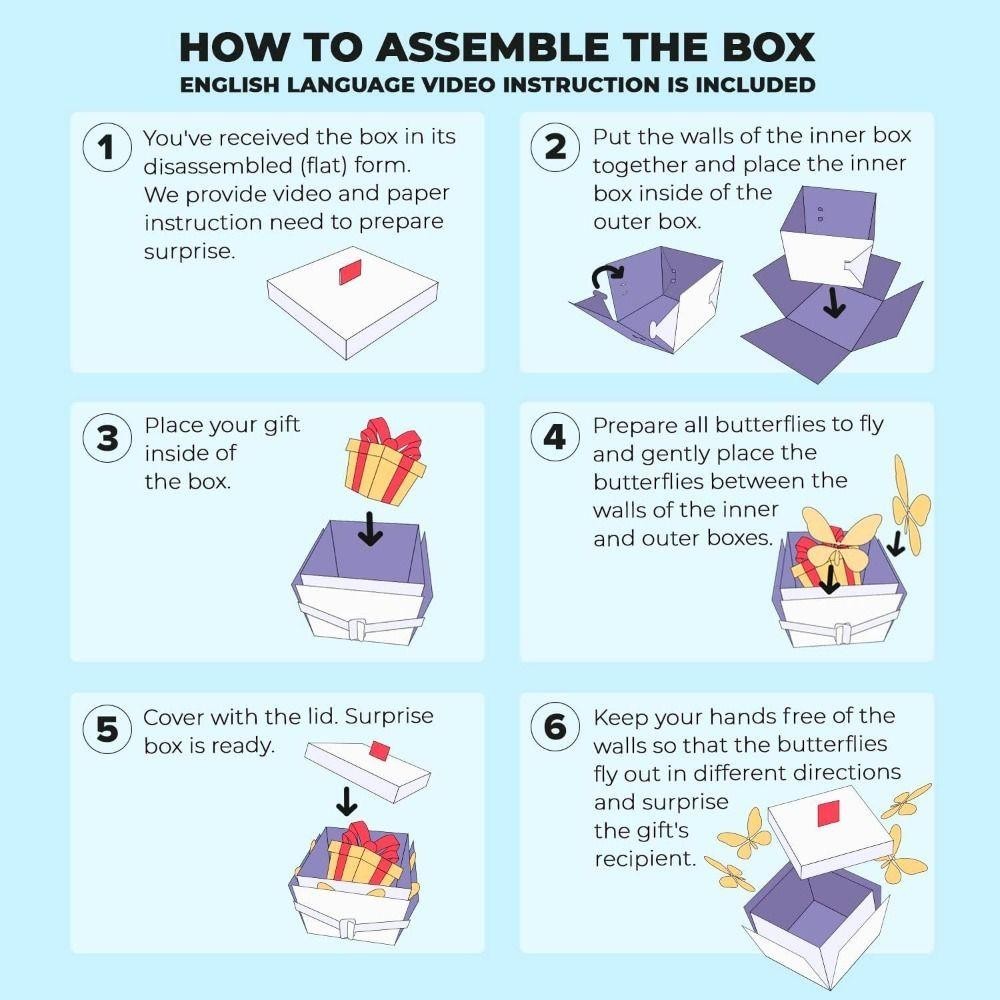 HOW TO ASSEMBLE THE BOX
ENGLISH LANGUAGE VIDEO INSTRUCTION IS INCLUDED

1 You've received the box in its disassembled (flat) form. We provide video and paper instruction need to prepare surprise.

2 Put the walls of the inner box together and place the inner box inside of the outer box.

3 Place your gift inside of the box.

4 Prepare all butterflies to fly and gently place the butterflies between the walls of the inner and outer boxes.

5 Cover with the lid. Surprise box is ready.

6 Keep your hands free of the walls so that the butterflies fly out in different directions and surprise the gift's recipient.