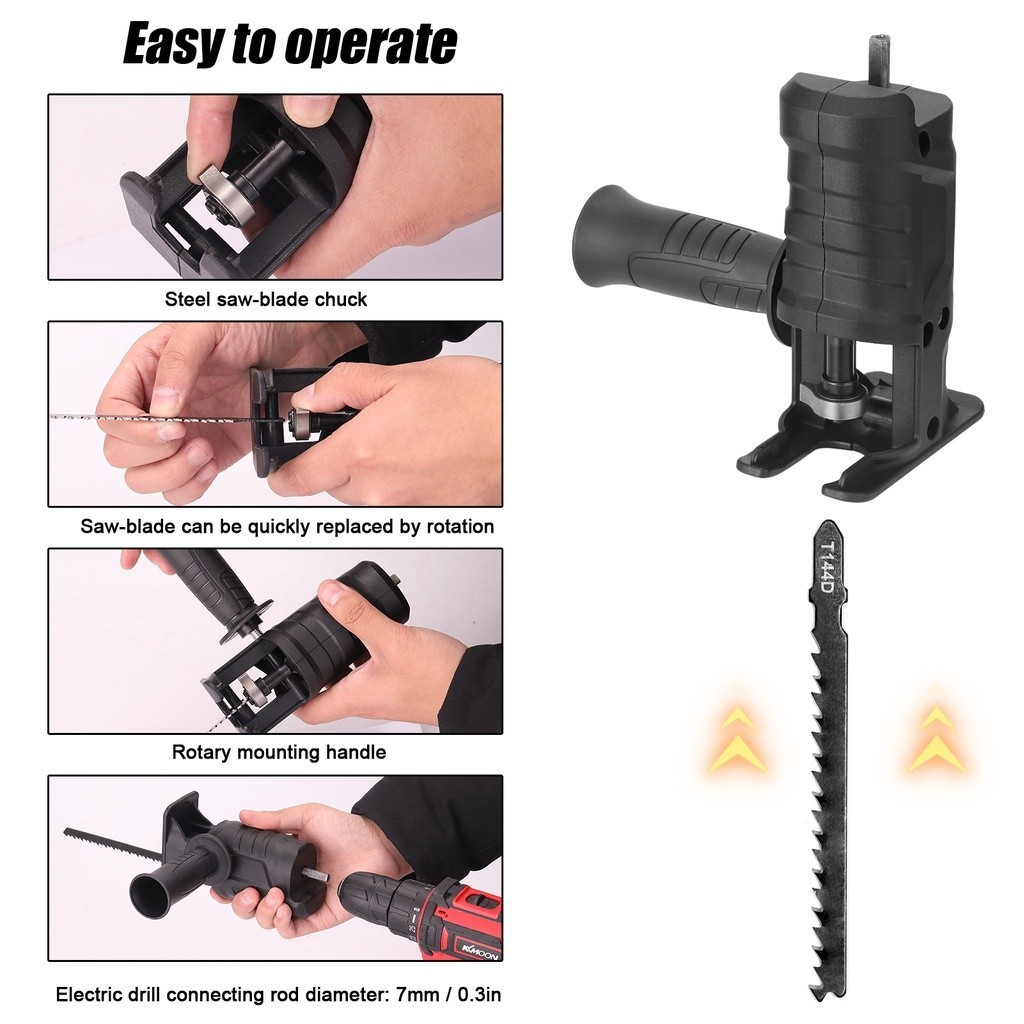 Easy to operate

Steel saw-blade chuck

Saw-blade can be quickly replaced by rotation

Rotary mounting handle

KKMOON

Electric drill connecting rod diameter: 7mm / 0.3in

T144D