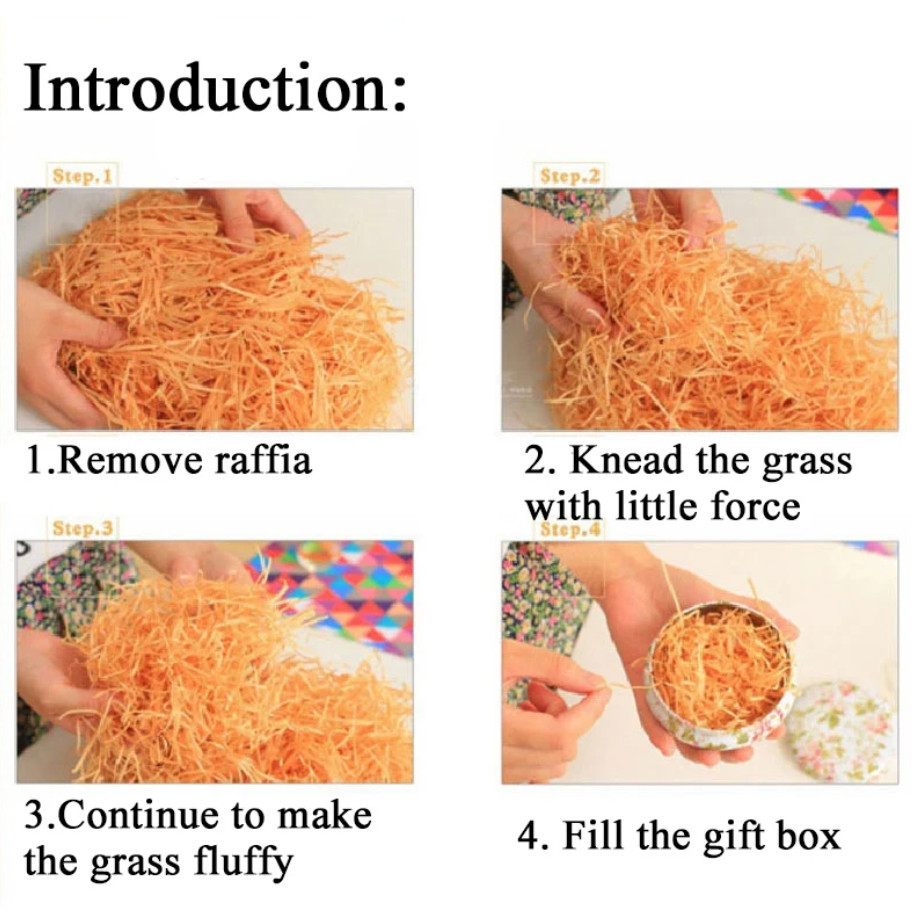 Introduction:

Step.1

1.Remove raffia

Step.2

2. Knead the grass with little force

Step.3

3.Continue to make the grass fluffy

Step.4

4. Fill the gift box