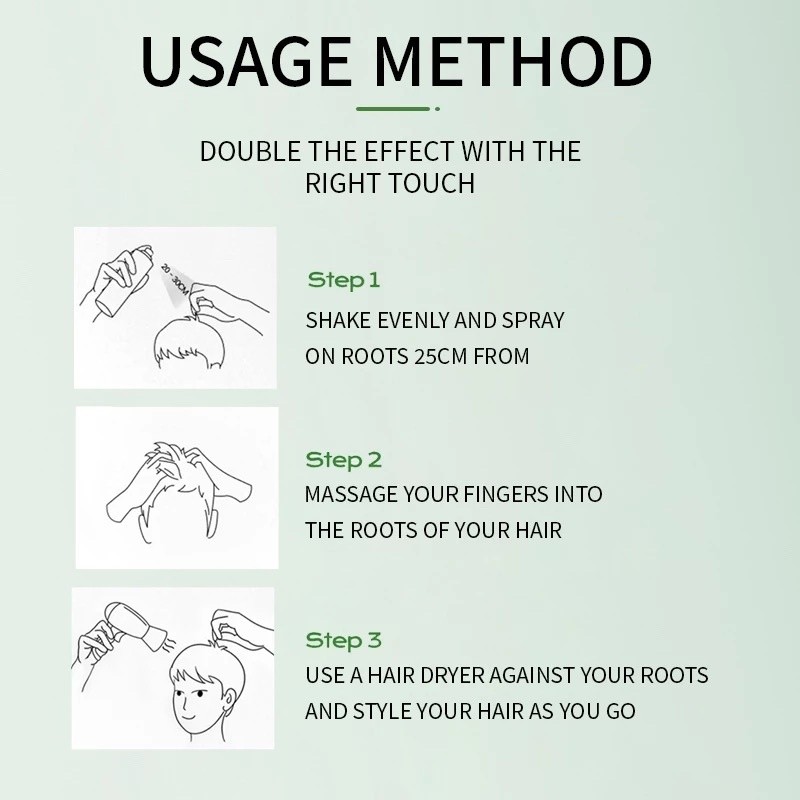 USAGE METHOD

DOUBLE THE EFFECT WITH THE RIGHT TOUCH

20 - 30CM

Step 1
SHAKE EVENLY AND SPRAY ON ROOTS 25CM FROM

Step 2
MASSAGE YOUR FINGERS INTO THE ROOTS OF YOUR HAIR

Step 3
USE A HAIR DRYER AGAINST YOUR ROOTS AND STYLE YOUR HAIR AS YOU GO