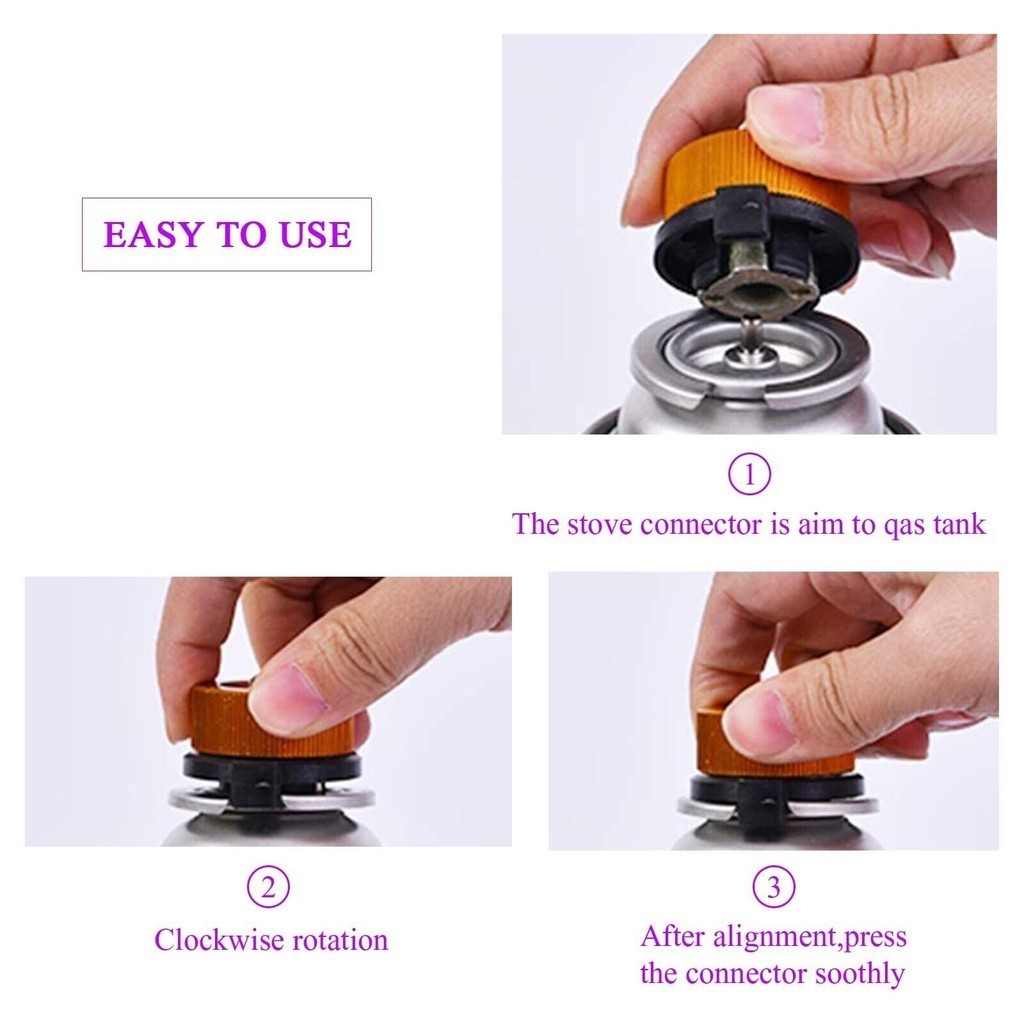 EASY TO USE

①
The stove connector is aim to qas tank

②
Clockwise rotation

③
After alignment,press the connector soothly