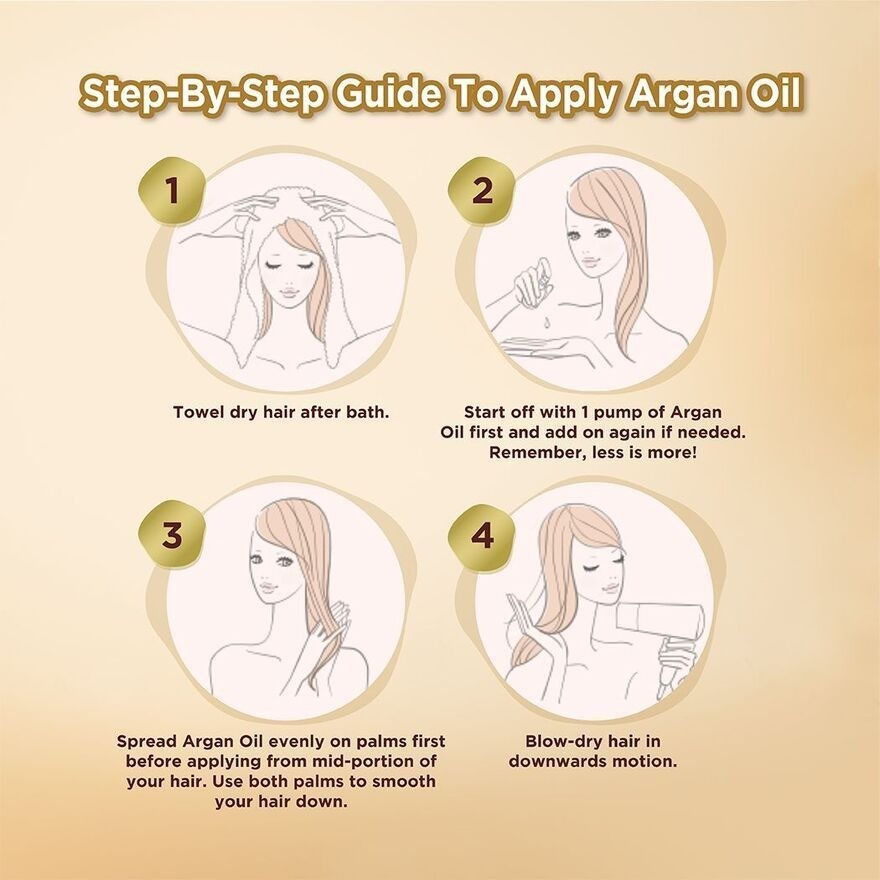 Step-By-Step Guide To Apply Argan Oil

1

Towel dry hair after bath.

2

Start off with 1 pump of Argan Oil first and add on again if needed. Remember, less is more!

3

Spread Argan Oil evenly on palms first before applying from mid-portion of your hair. Use both palms to smooth your hair down.

4

Blow-dry hair in downwards motion.