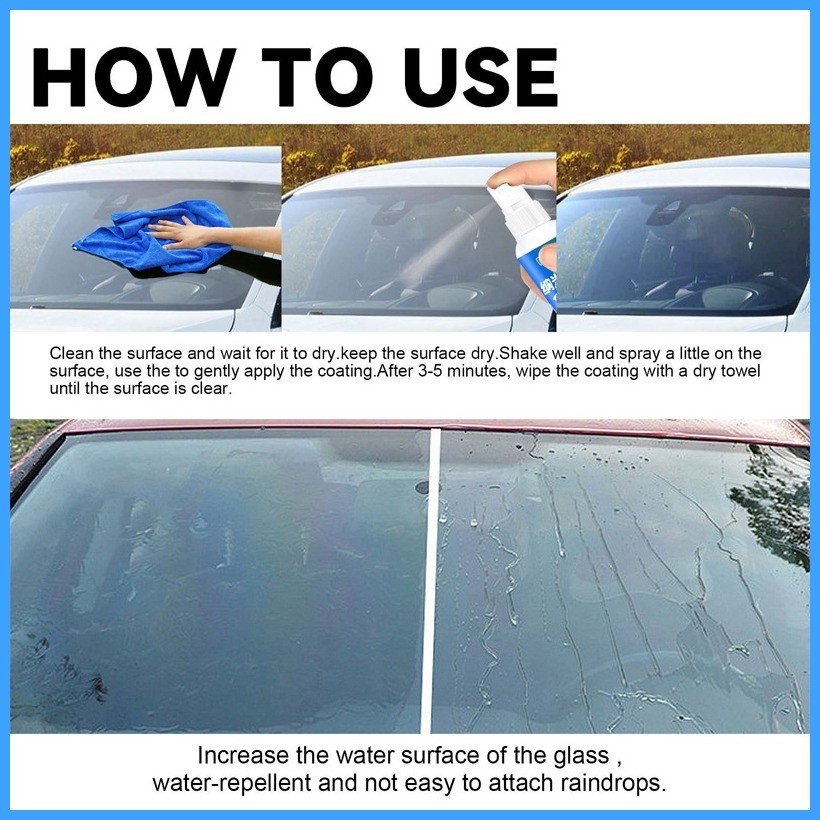 HOW TO USE

Clean the surface and wait for it to dry.keep the surface dry.Shake well and spray a little on the surface, use the to gently apply the coating.After 3-5 minutes, wipe the coating with a dry towel until the surface is clear.

Increase the water surface of the glass , water-repellent and not easy to attach raindrops.