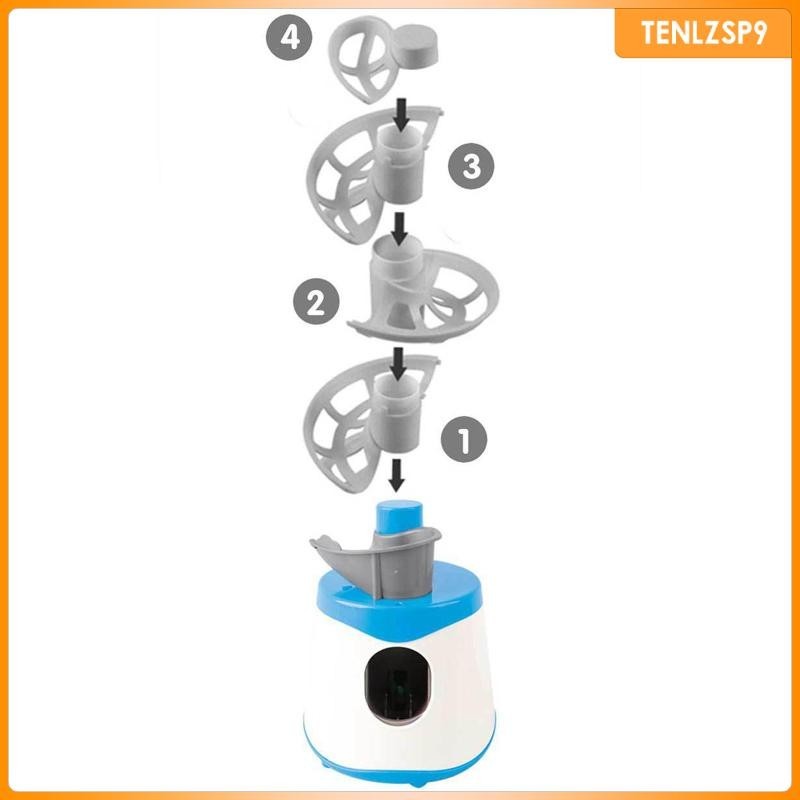 TENLZSP9

4

3

2

1