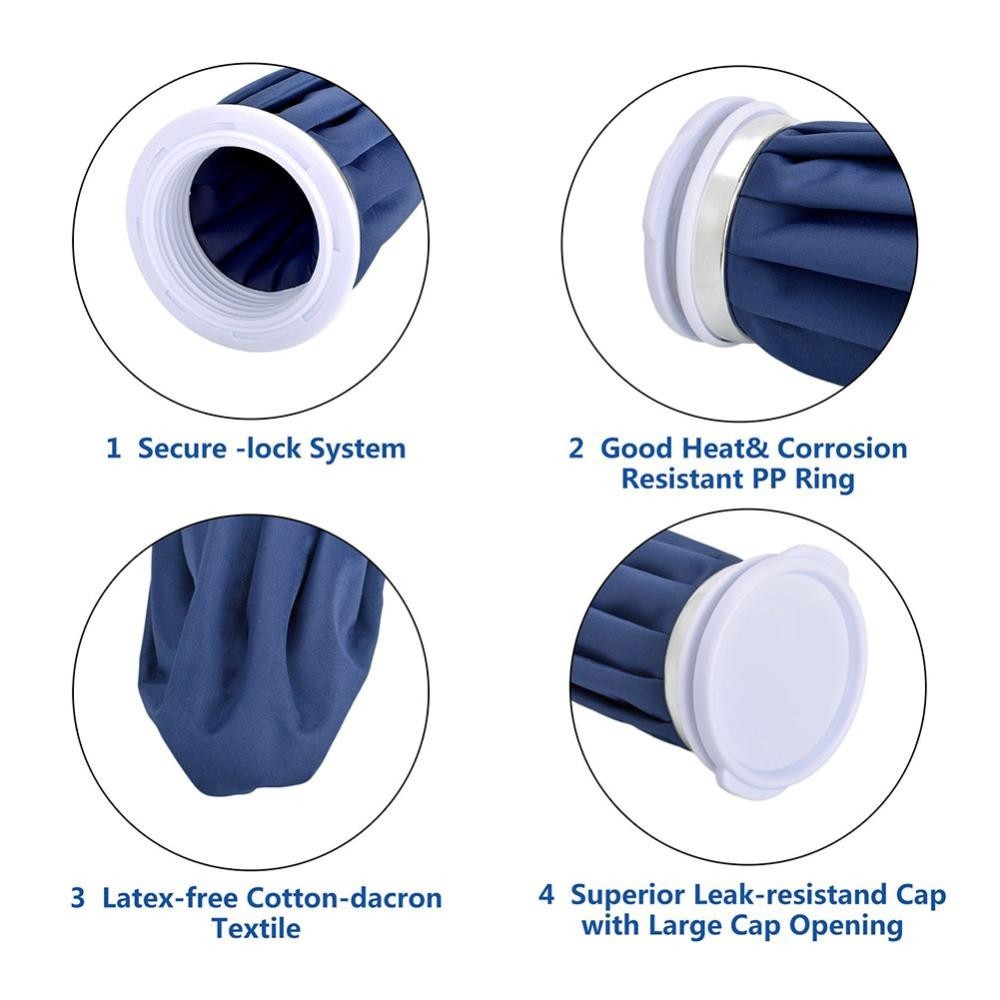 1 Secure -lock System

2 Good Heat& Corrosion Resistant PP Ring

3 Latex-free Cotton-dacron Textile

4 Superior Leak-resistand Cap with Large Cap Opening