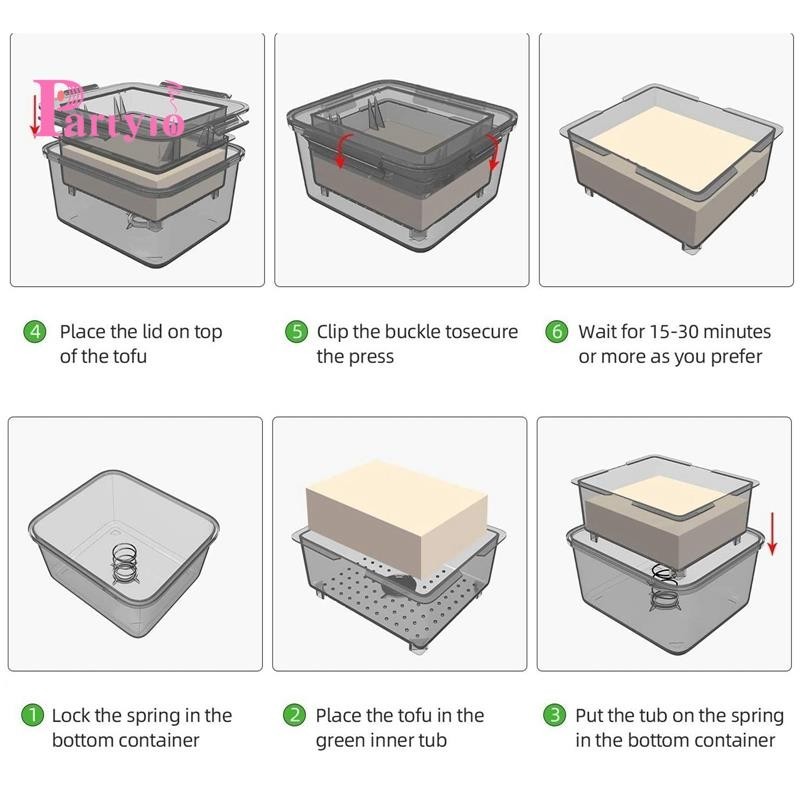 Partyio

4 Place the lid on top of the tofu

5 Clip the buckle tosecure the press

6 Wait for 15-30 minutes or more as you prefer

1 Lock the spring in the bottom container

2 Place the tofu in the green inner tub

3 Put the tub on the spring in the bottom container