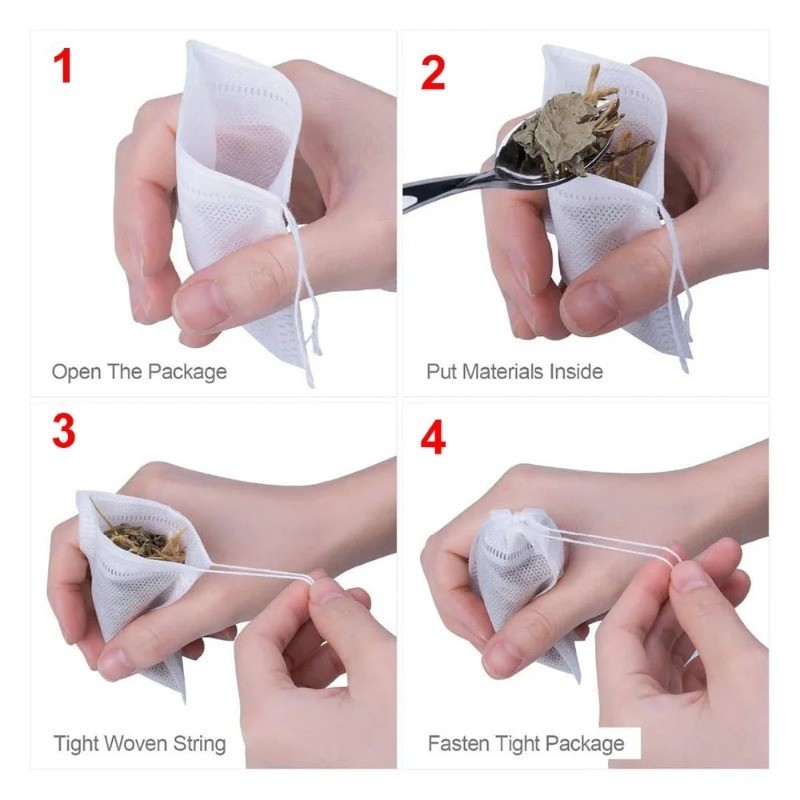 1

Open The Package

2

Put Materials Inside

3

Tight Woven String

4

Fasten Tight Package