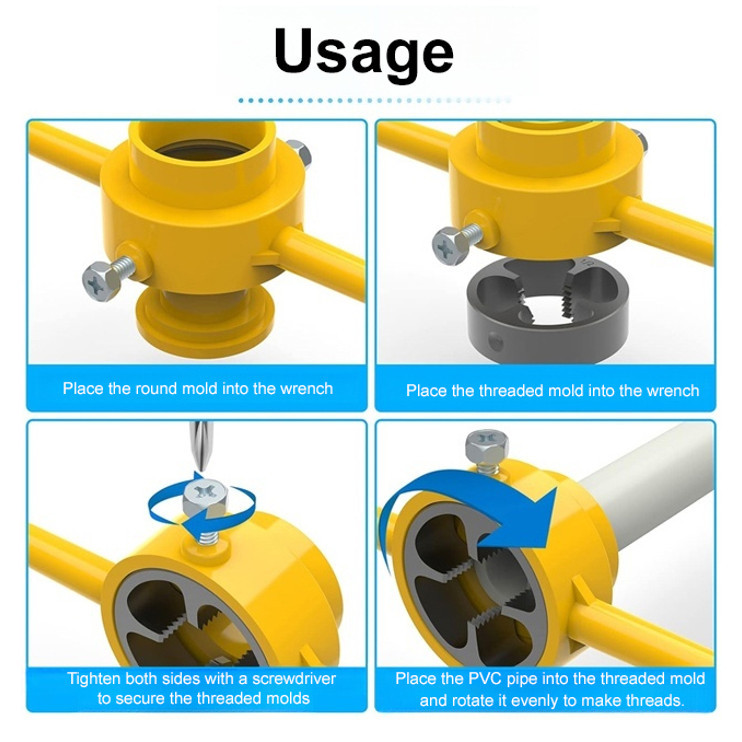 Usage

Place the round mold into the wrench

Place the threaded mold into the wrench

Tighten both sides with a screwdriver to secure the threaded molds

Place the PVC pipe into the threaded mold and rotate it evenly to make threads.