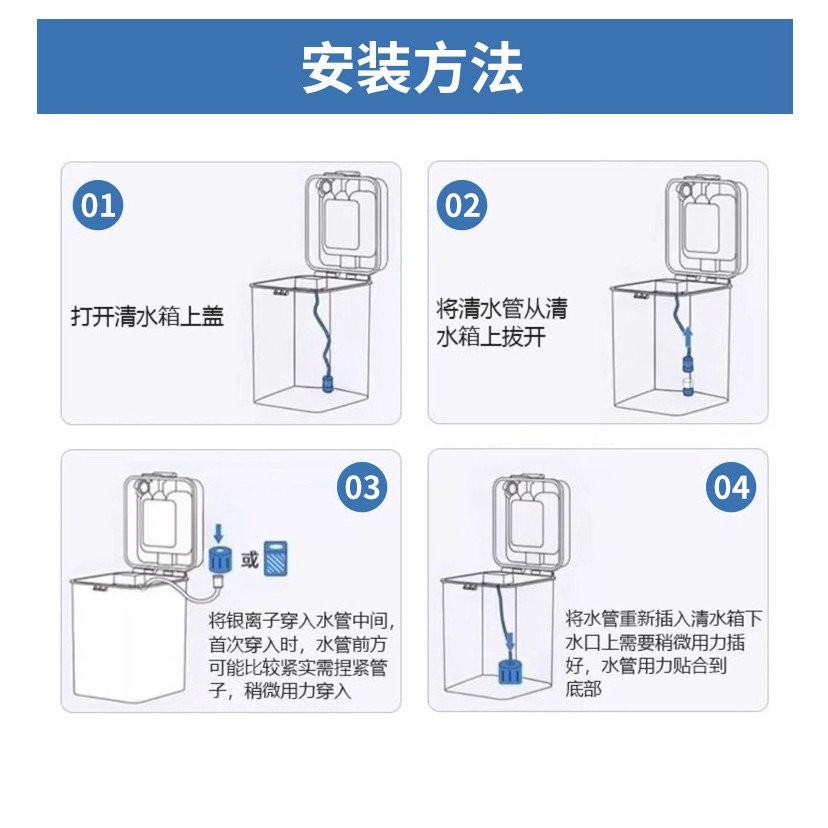 安装方法

01

打开清水箱上盖

02

将清水管从清水箱上拔开

03

或

将银离子穿入水管中间，首次穿入时，水管前方可能比较紧实需捏紧管子，稍微用力穿入

04

将水管重新插入清水箱下水口上需要稍微用力插好，水管用力贴合到底部