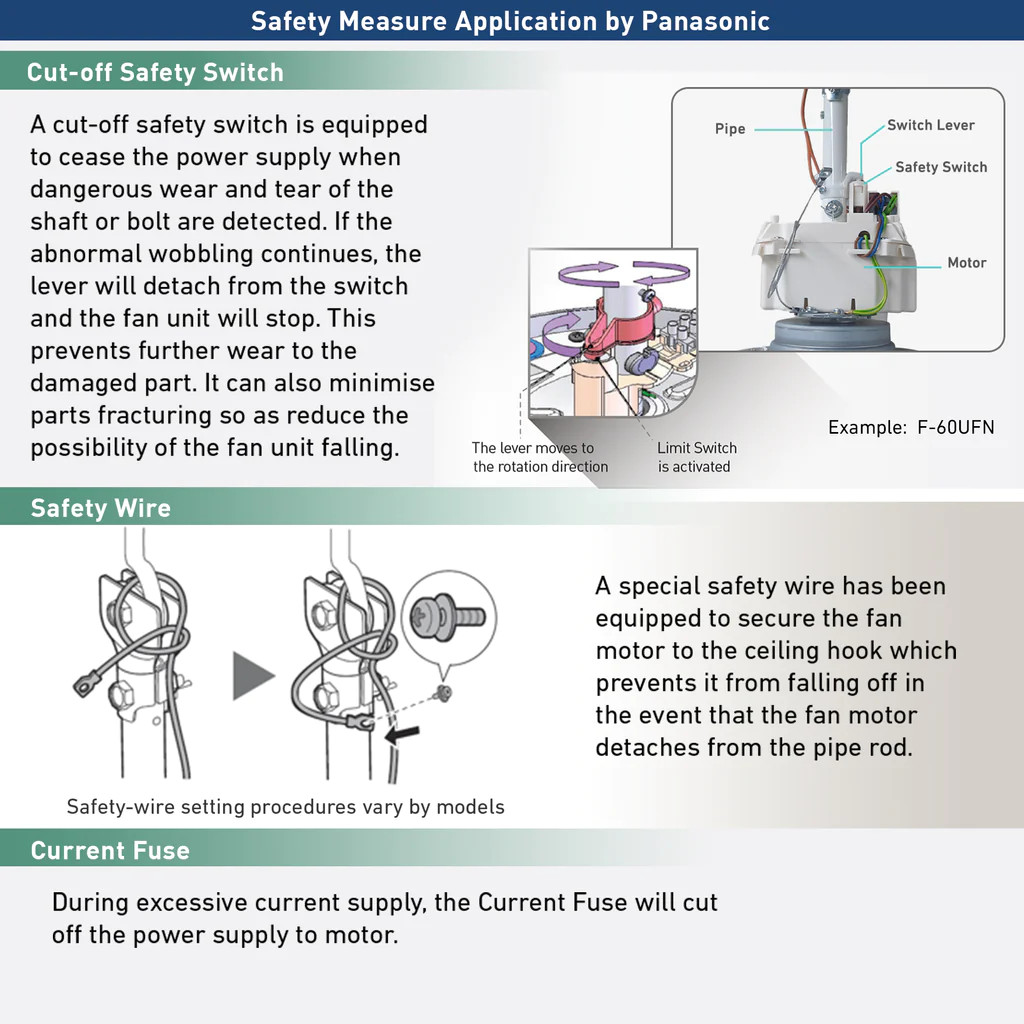 Safety Measure Application by Panasonic

Cut-off Safety Switch

A cut-off safety switch is equipped to cease the power supply when dangerous wear and tear of the shaft or bolt are detected. If the abnormal wobbling continues, the lever will detach from the switch and the fan unit will stop. This prevents further wear to the damaged part. It can also minimise parts fracturing so as reduce the possibility of the fan unit falling.

Pipe
Switch Lever
Safety Switch
Motor

The lever moves to the rotation direction
Limit Switch is activated

Example: F-60UFN

Safety Wire

Safety-wire setting procedures vary by models

A special safety wire has been equipped to secure the fan motor to the ceiling hook which prevents it from falling off in the event that the fan motor detaches from the pipe rod.

Current Fuse

During excessive current supply, the Current Fuse will cut off the power supply to motor.