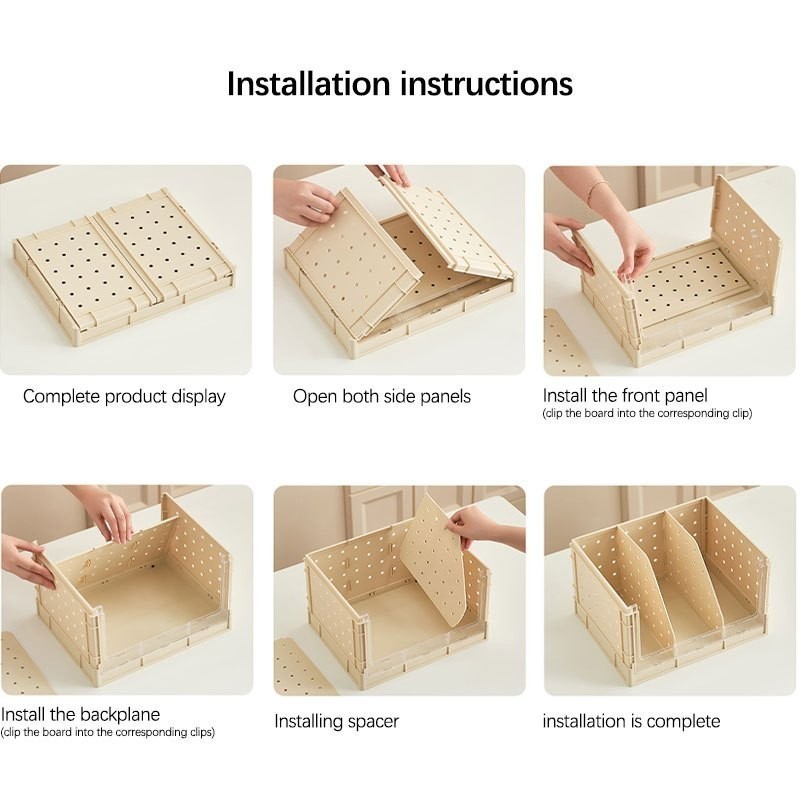 Installation instructions

Complete product display

Open both side panels

Install the front panel
(clip the board into the corresponding clip)

Install the backplane
(clip the board into the corresponding clips)

Installing spacer

installation is complete