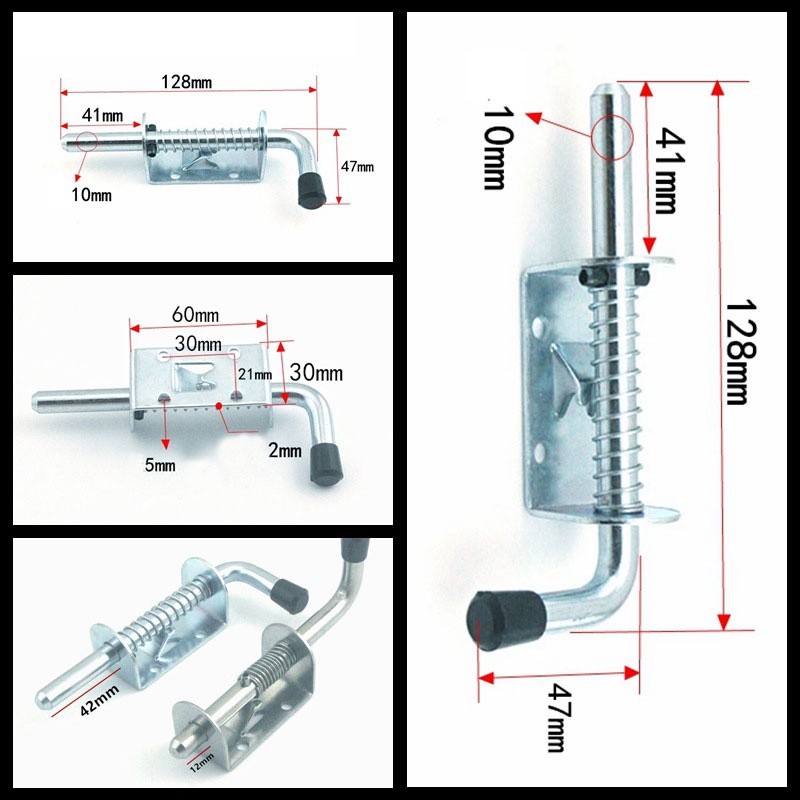 128mm
41mm
47mm
10mm

60mm
30mm
21mm
30mm
5mm
2mm

42mm
12mm

10mm
41mm
128mm
47mm