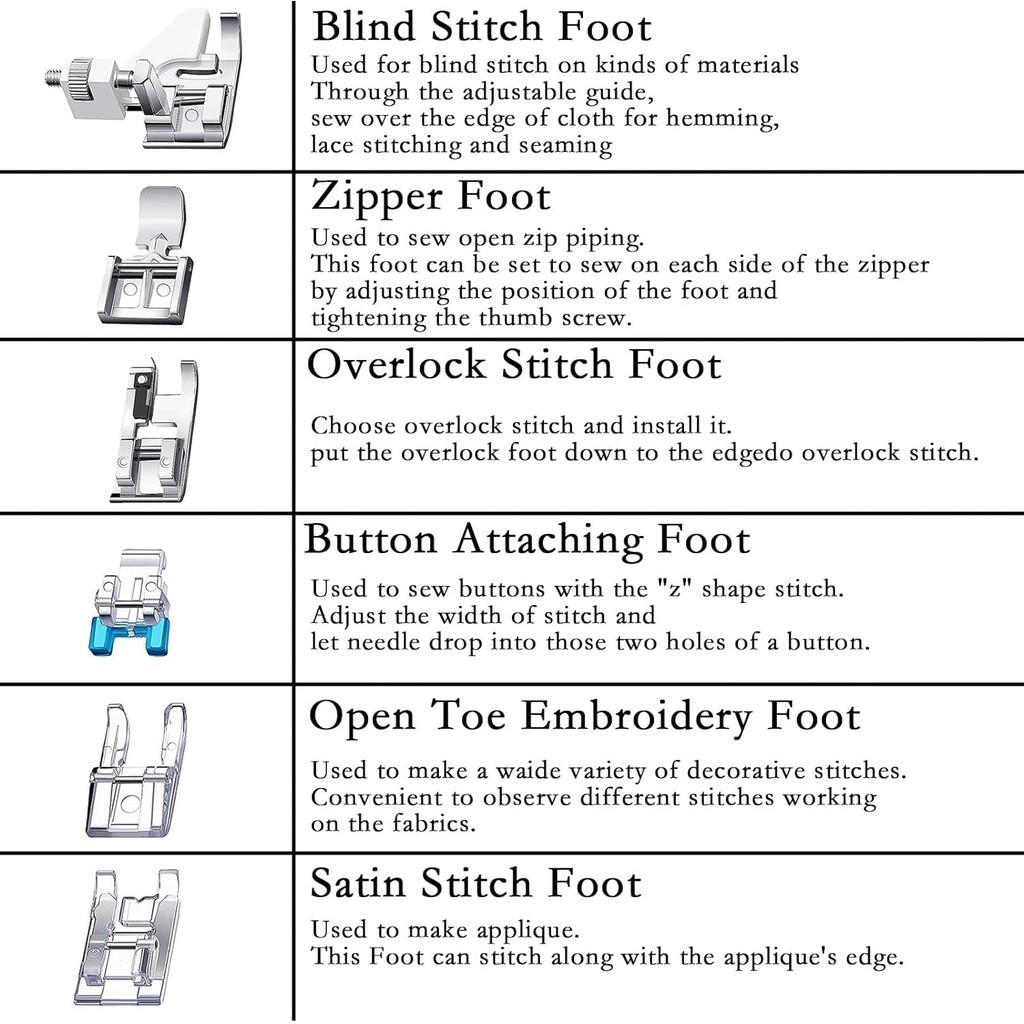 Blind Stitch Foot
Used for blind stitch on kinds of materials
Through the adjustable guide,
sew over the edge of cloth for hemming,
lace stitching and seaming

Zipper Foot
Used to sew open zip piping.
This foot can be set to sew on each side of the zipper
by adjusting the position of the foot and
tightening the thumb screw.

Overlock Stitch Foot
Choose overlock stitch and install it.
put the overlock foot down to the edgedo overlock stitch.

Button Attaching Foot
Used to sew buttons with the "z" shape stitch.
Adjust the width of stitch and
let needle drop into those two holes of a button.

Open Toe Embroidery Foot
Used to make a waide variety of decorative stitches.
Convenient to observe different stitches working
on the fabrics.

Satin Stitch Foot
Used to make applique.
This Foot can stitch along with the applique's edge.