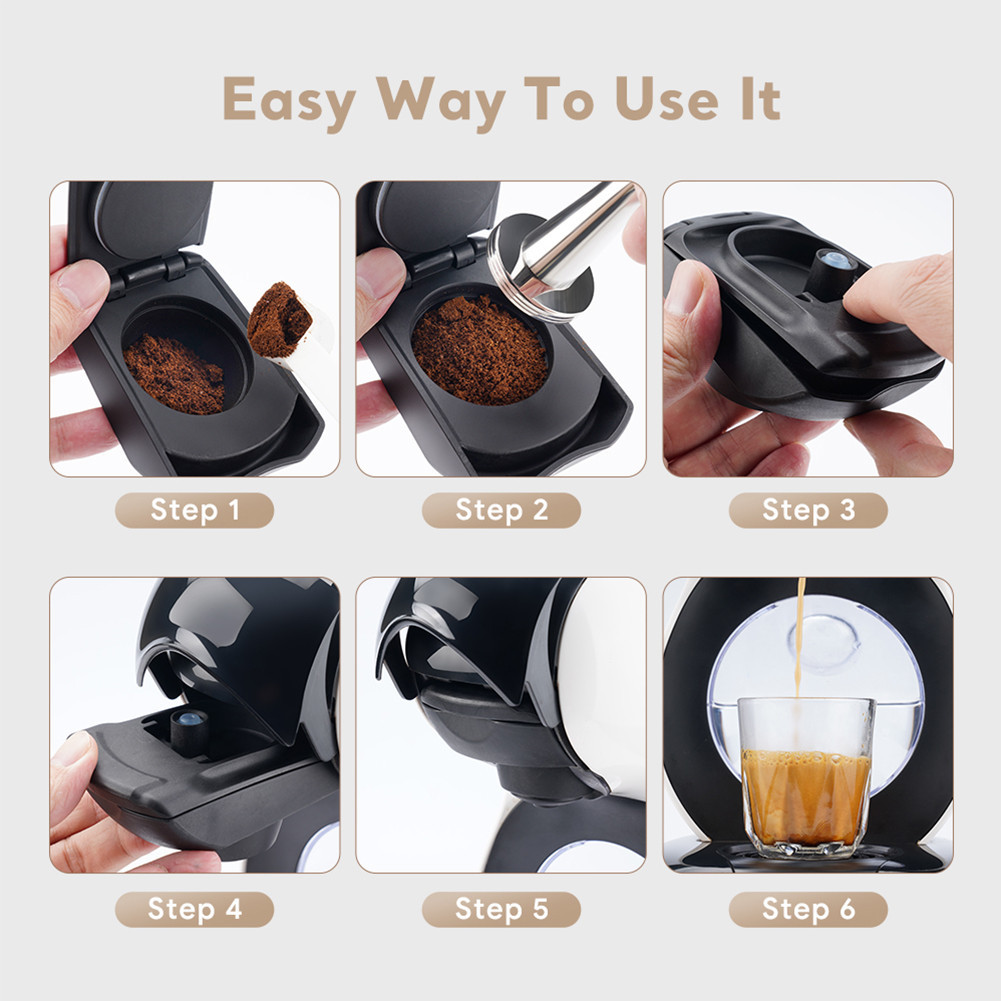 Easy Way To Use It

Step 1

Step 2

Step 3

Step 4

Step 5

Step 6