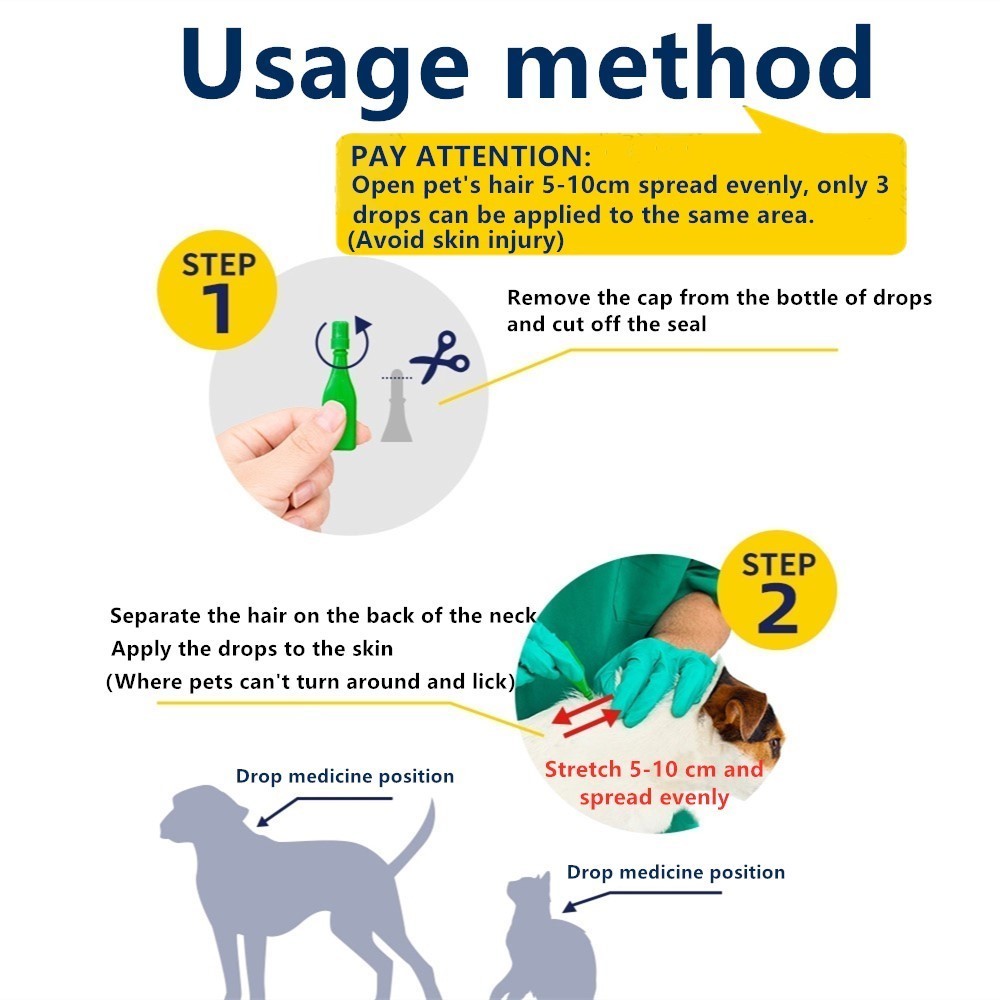 Usage method

PAY ATTENTION:
Open pet's hair 5-10cm spread evenly, only 3 drops can be applied to the same area.
(Avoid skin injury)

STEP 1

Remove the cap from the bottle of drops and cut off the seal

STEP 2

Separate the hair on the back of the neck
Apply the drops to the skin
(Where pets can't turn around and lick)

Stretch 5-10 cm and spread evenly

Drop medicine position

Drop medicine position