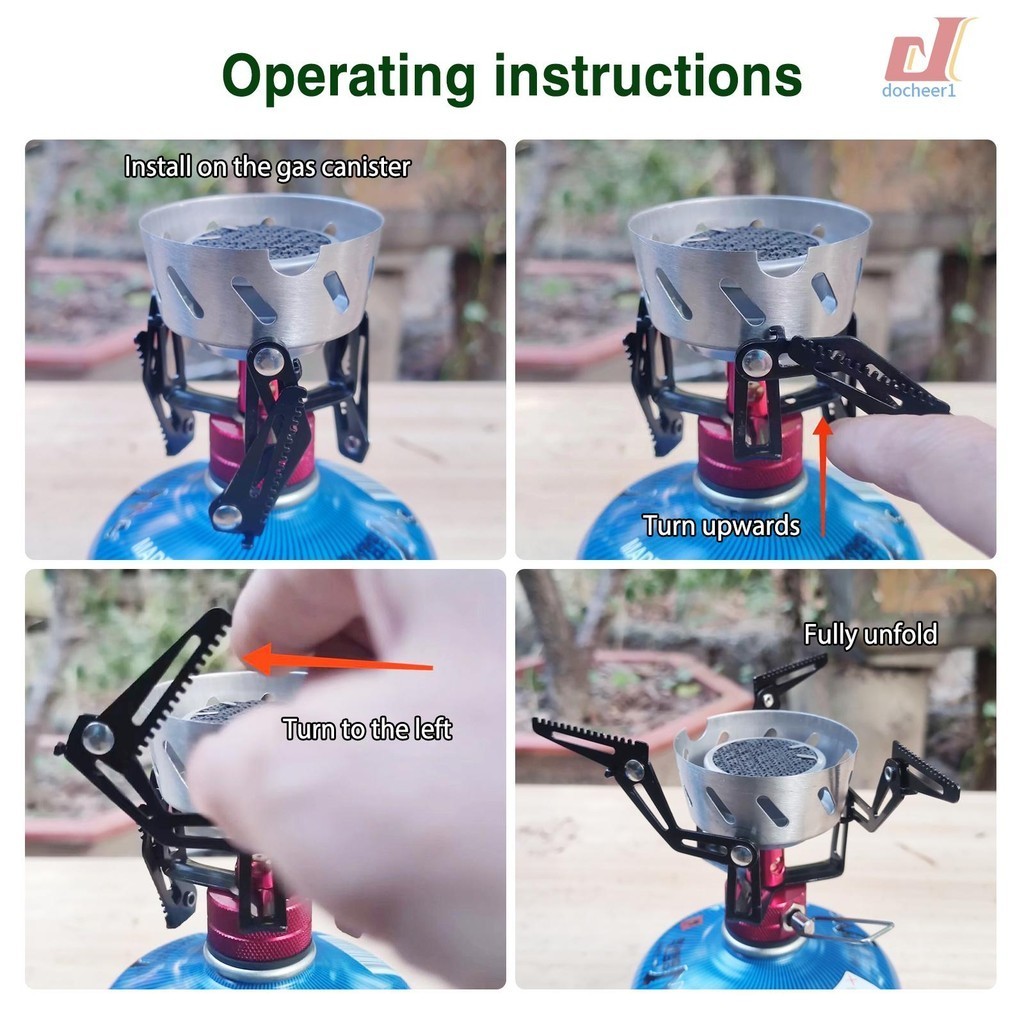 Operating instructions

docheer1

Install on the gas canister

Turn upwards

Turn to the left

Fully unfold