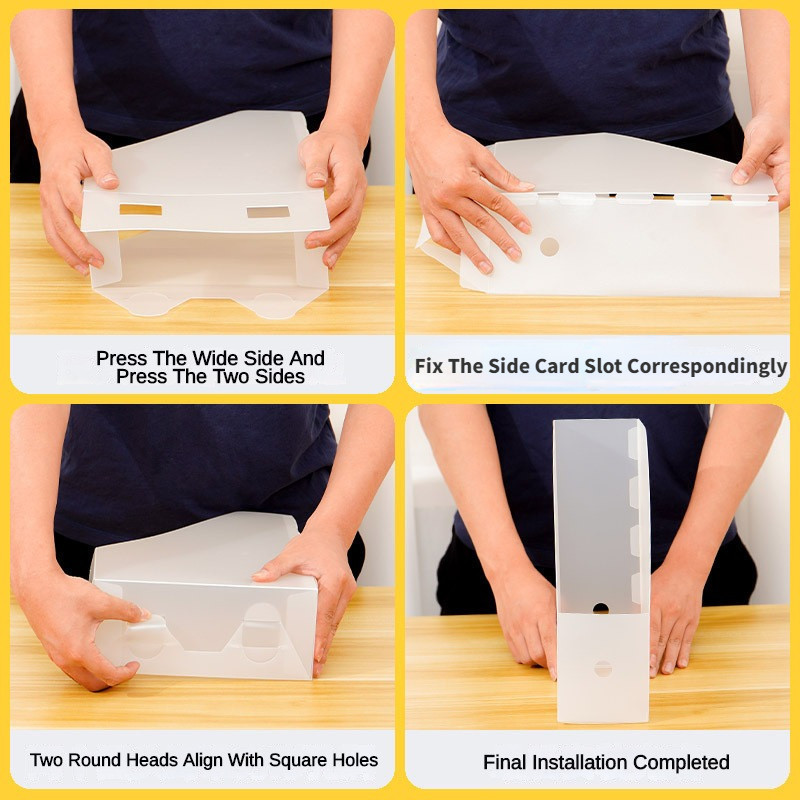 Press The Wide Side And Press The Two Sides

Fix The Side Card Slot Correspondingly

Two Round Heads Align With Square Holes

Final Installation Completed