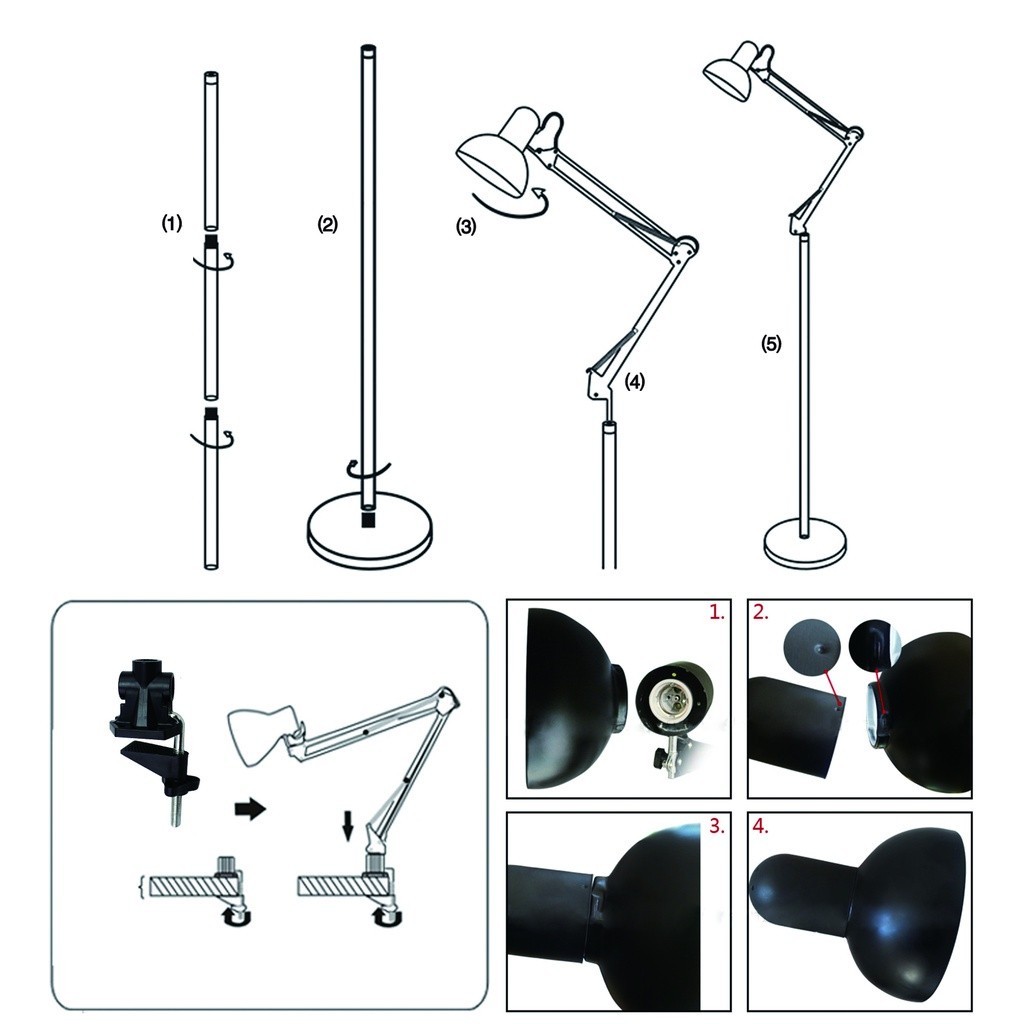 (1)
(2)
(3)
(4)
(5)
1.
2.
3.
4.