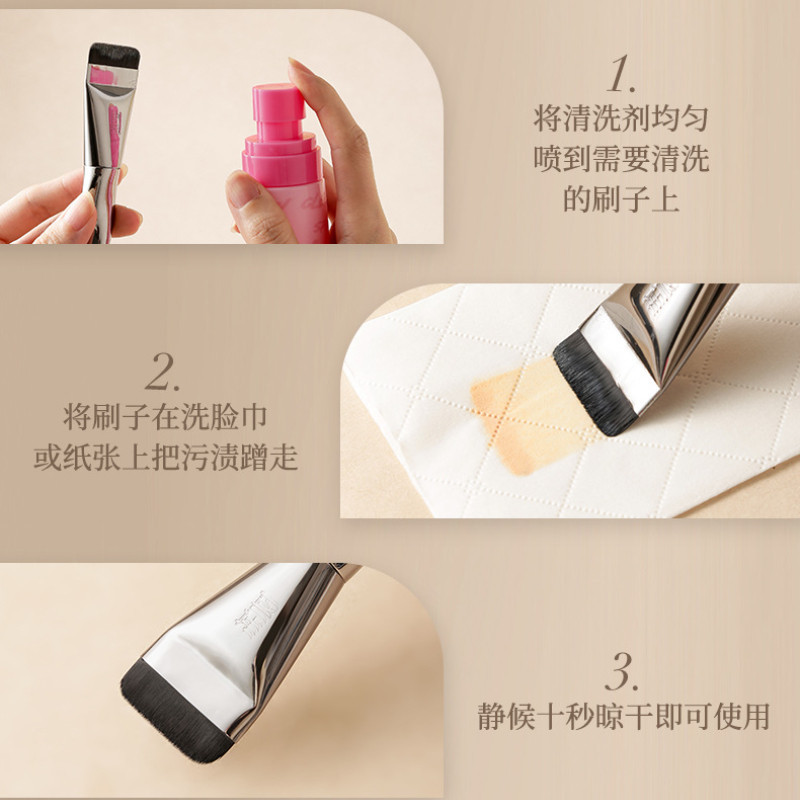 1.
将清洗剂均匀喷到需要清洗的刷子上

2.
将刷子在洗脸巾或纸张上把污渍蹭走

3.
静候十秒晾干即可使用