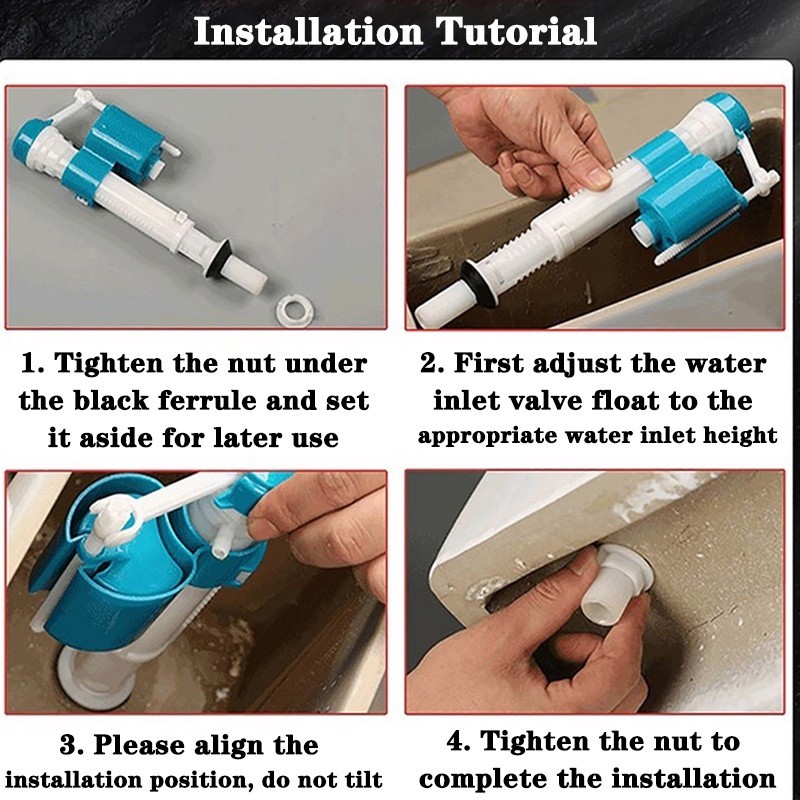 Installation Tutorial

1. Tighten the nut under the black ferrule and set it aside for later use

2. First adjust the water inlet valve float to the appropriate water inlet height

3. Please align the installation position, do not tilt

4. Tighten the nut to complete the installation