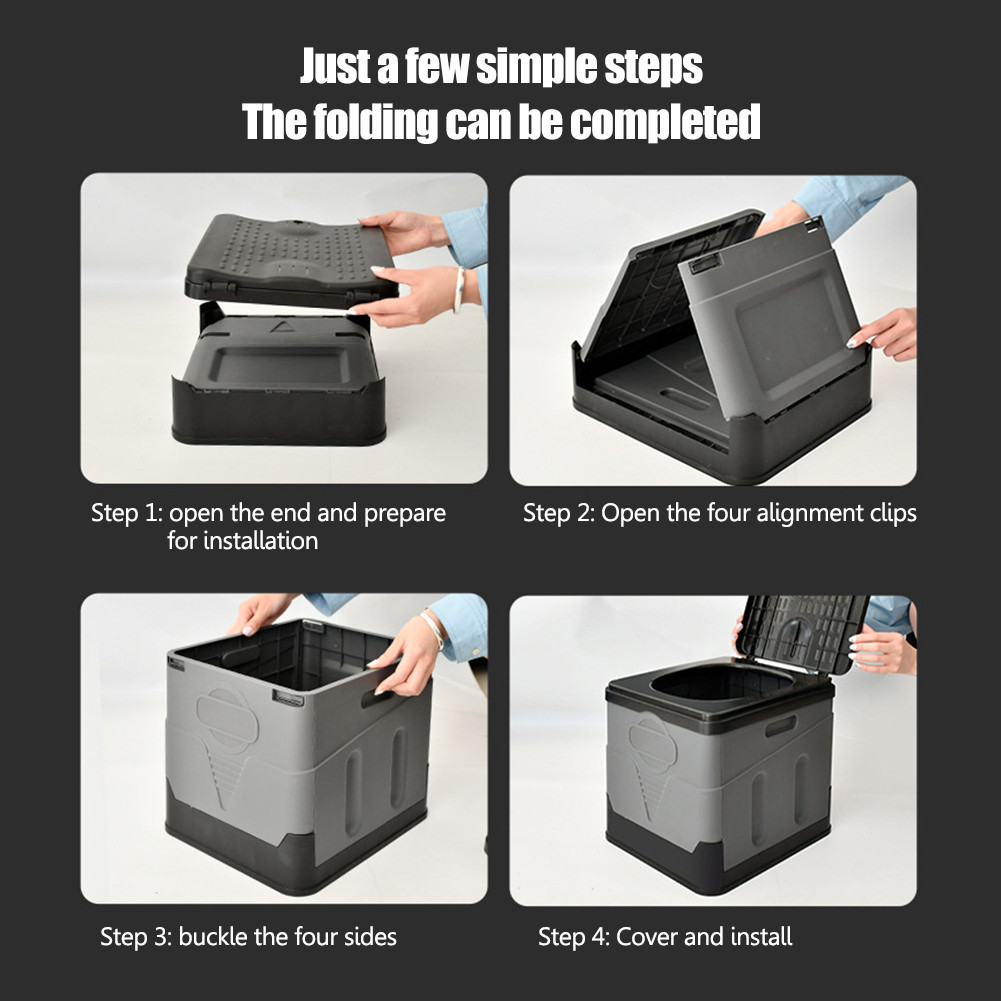 Just a few simple steps
The folding can be completed

Step 1: open the end and prepare for installation

Step 2: Open the four alignment clips

Step 3: buckle the four sides

Step 4: Cover and install