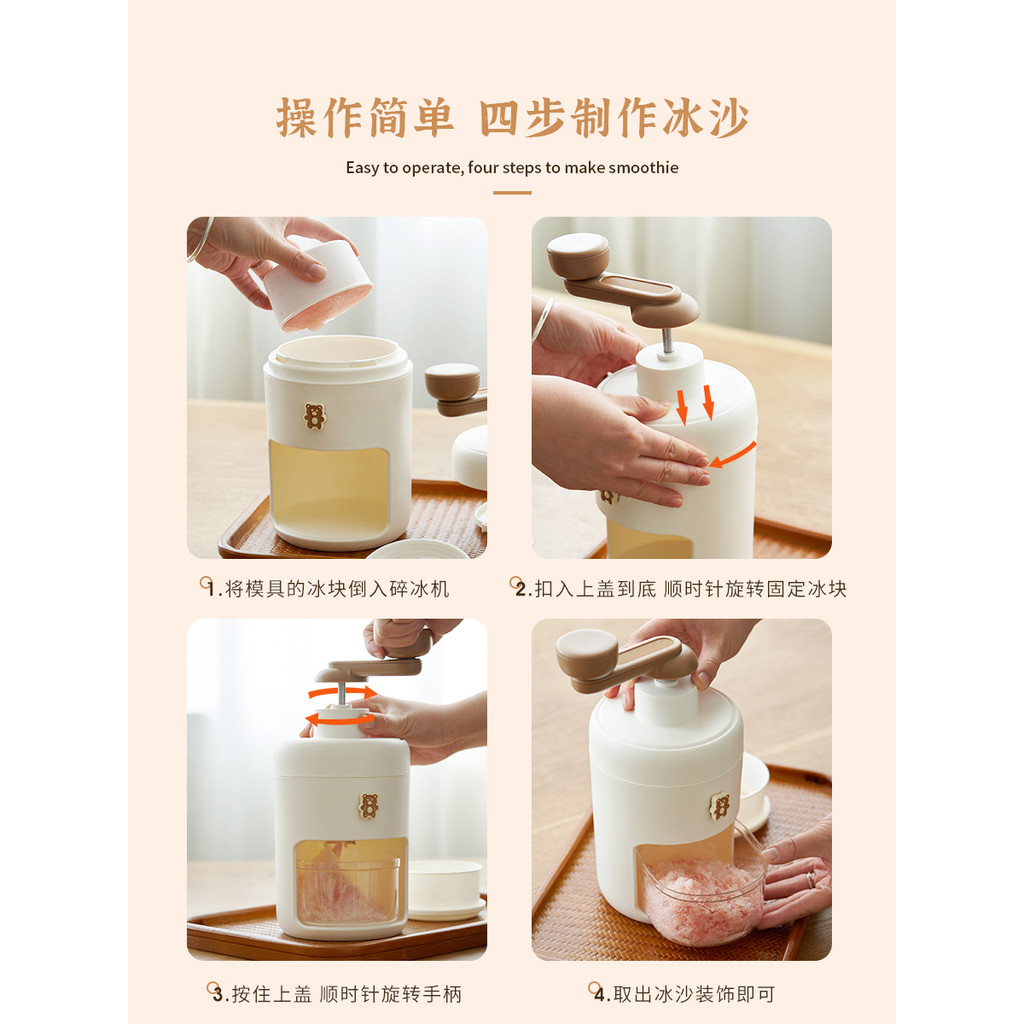 操作简单 四步制作冰沙

Easy to operate, four steps to make smoothie

1.将模具的冰块倒入碎冰机

2.扣入上盖到底 顺时针旋转固定冰块

3.按住上盖 顺时针旋转手柄

4.取出冰沙装饰即可