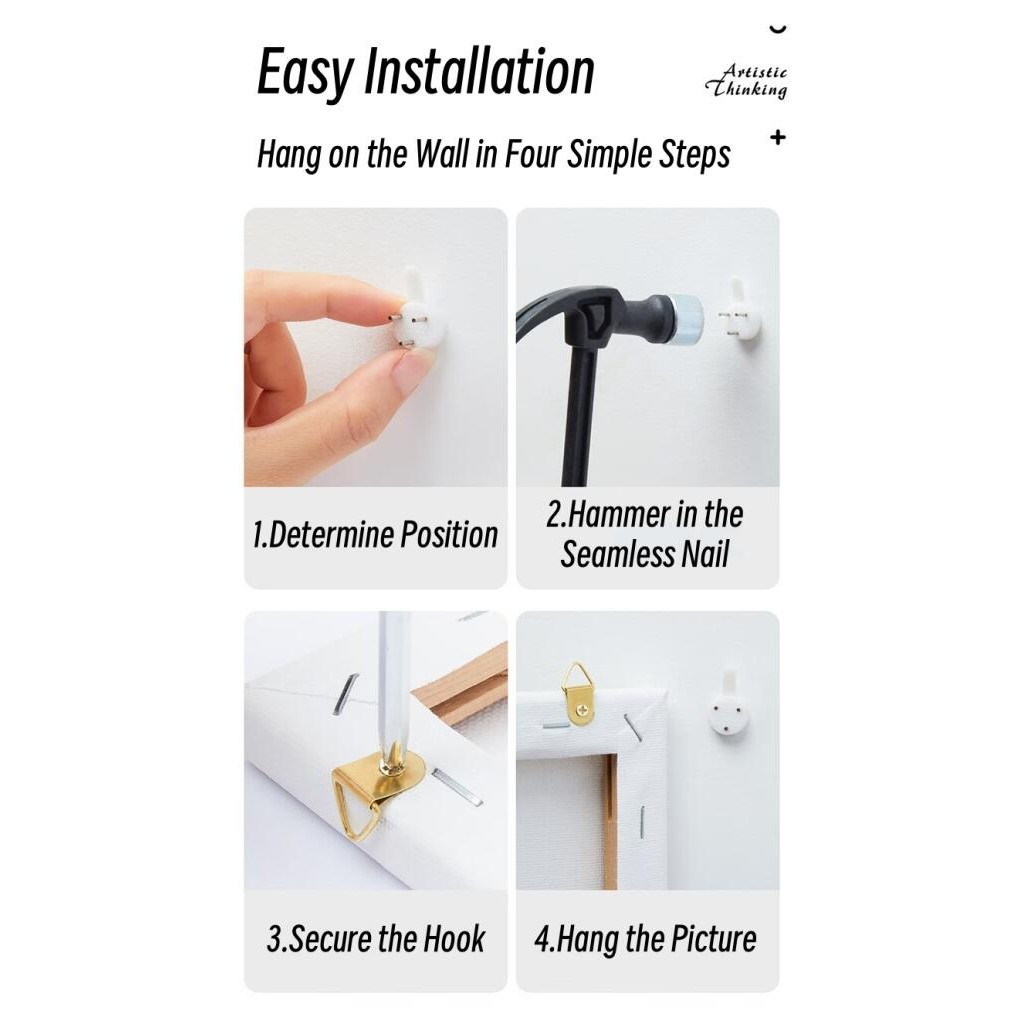 Easy Installation

Artistic Thinking

Hang on the Wall in Four Simple Steps

1.Determine Position

2.Hammer in the Seamless Nail

3.Secure the Hook

4.Hang the Picture