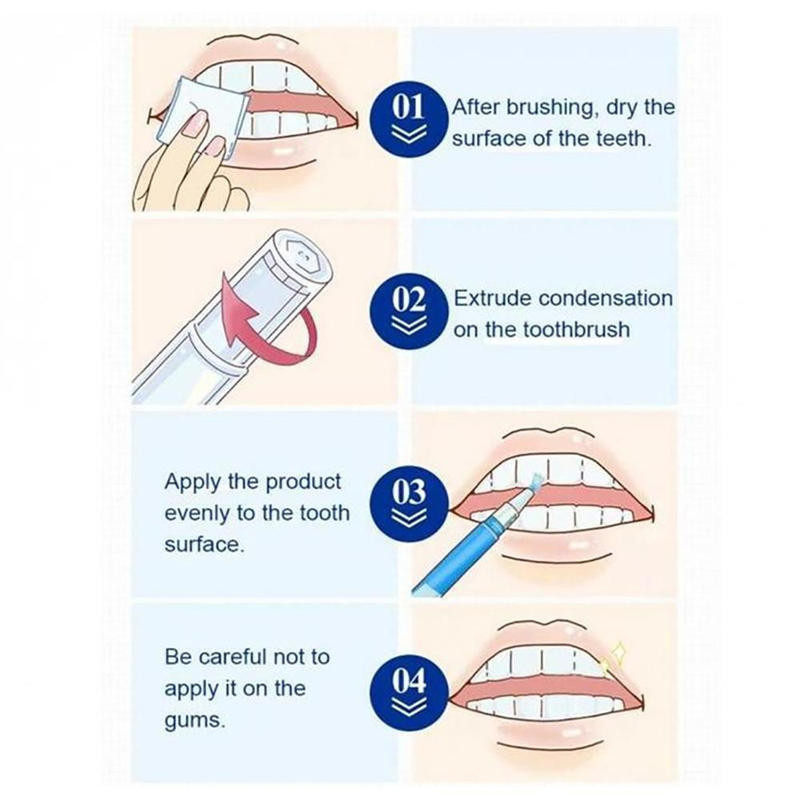 01
After brushing, dry the surface of the teeth.

02
Extrude condensation on the toothbrush

Apply the product evenly to the tooth surface.
03

Be careful not to apply it on the gums.
04