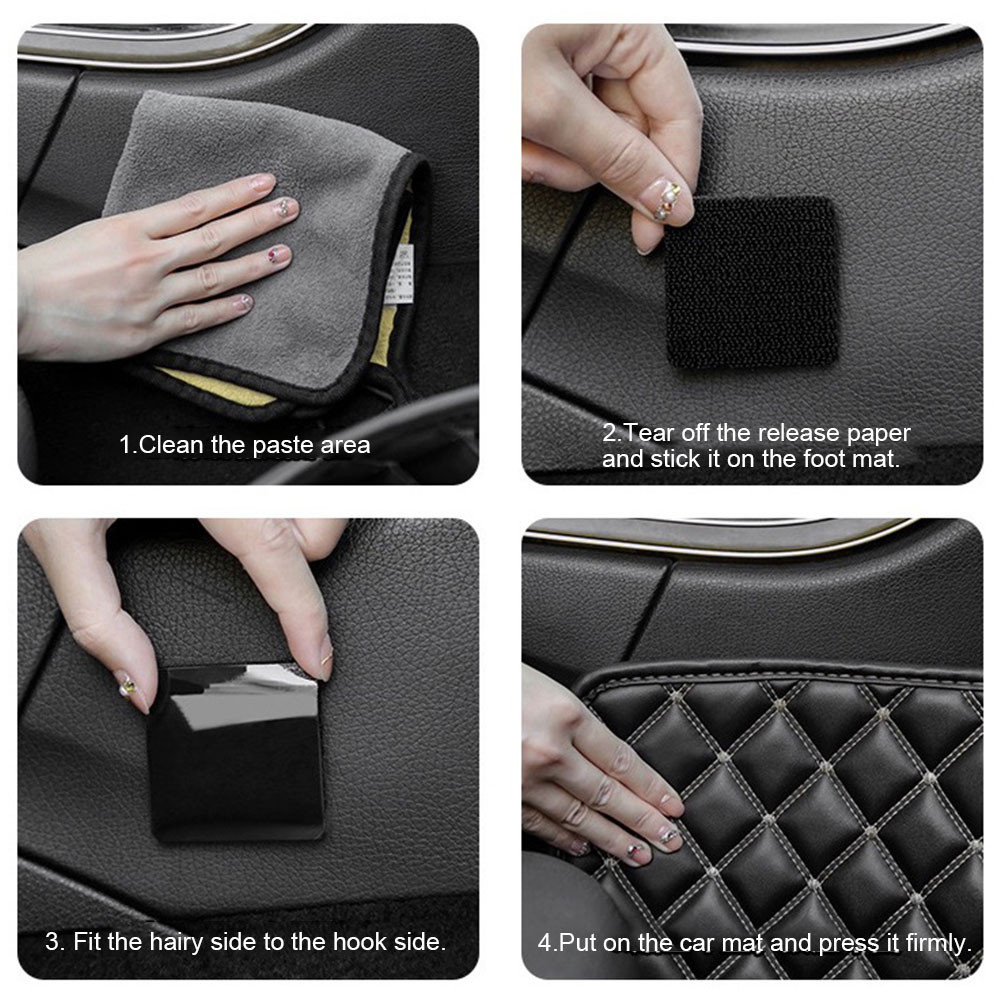 1.Clean the paste area

2.Tear off the release paper and stick it on the foot mat.

3. Fit the hairy side to the hook side.

4.Put on the car mat and press it firmly.