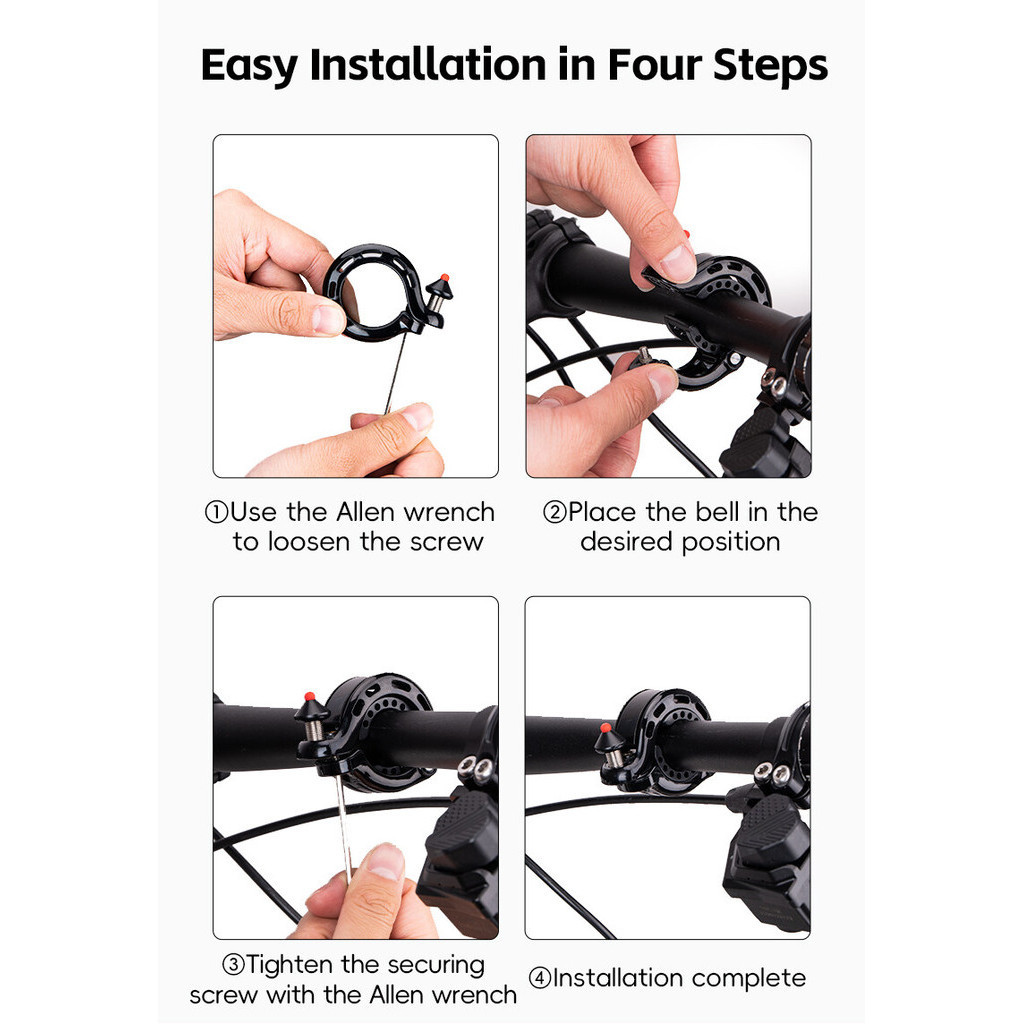 Easy Installation in Four Steps

①Use the Allen wrench to loosen the screw

②Place the bell in the desired position

③Tighten the securing screw with the Allen wrench

④Installation complete