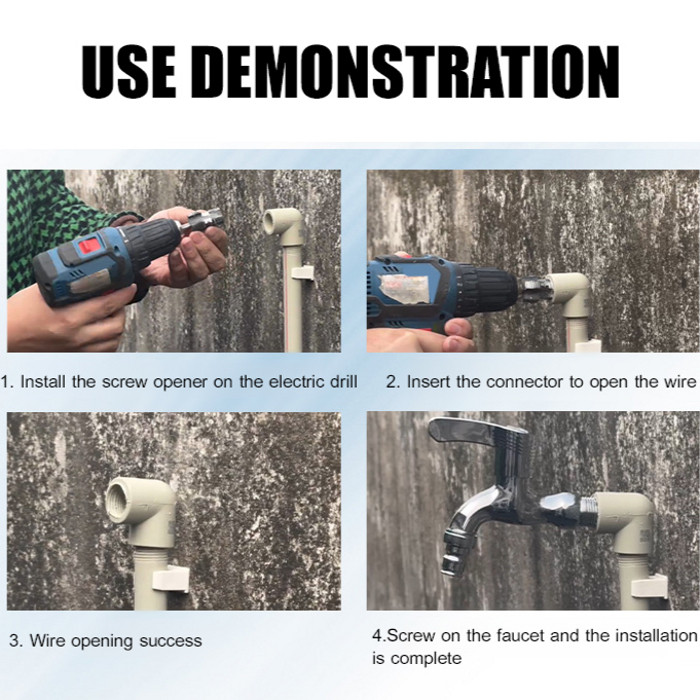 USE DEMONSTRATION

1. Install the screw opener on the electric drill

2. Insert the connector to open the wire

3. Wire opening success

4.Screw on the faucet and the installation is complete