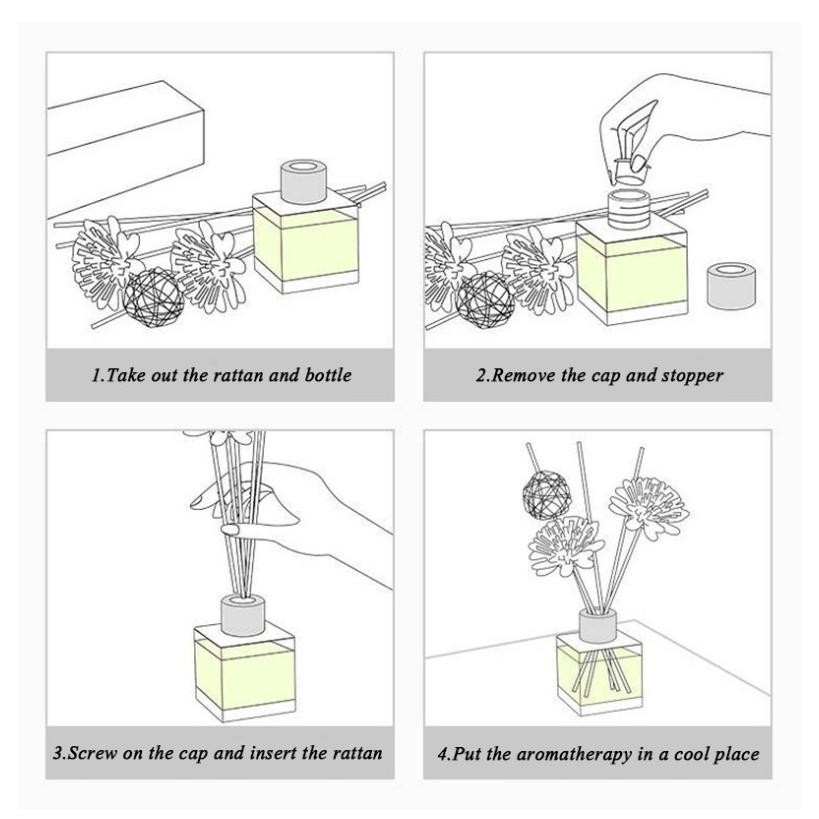 1.Take out the rattan and bottle

2.Remove the cap and stopper

3.Screw on the cap and insert the rattan

4.Put the aromatherapy in a cool place