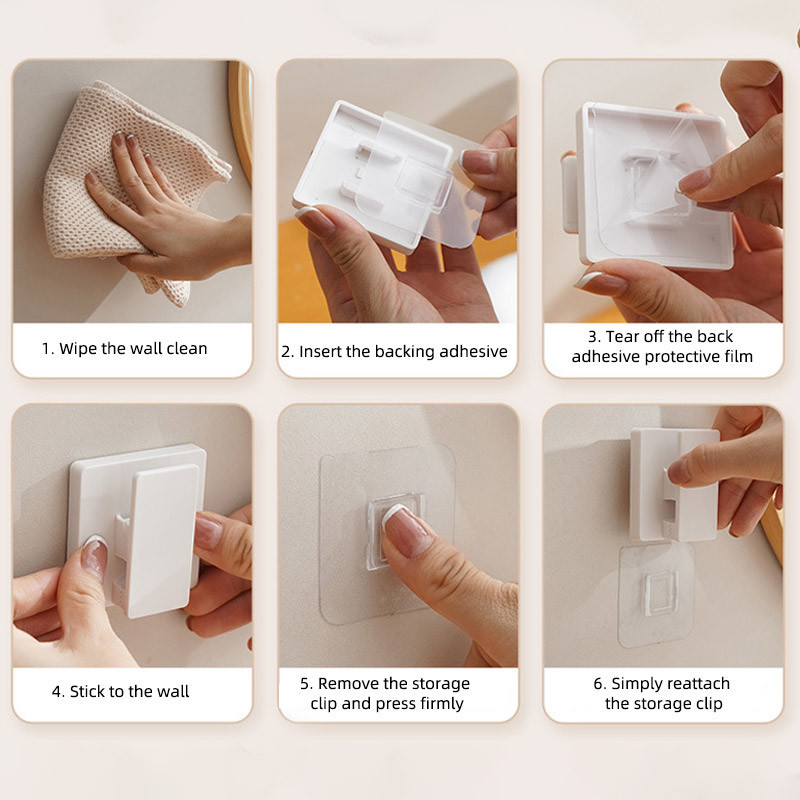 1. Wipe the wall clean

2. Insert the backing adhesive

3. Tear off the back adhesive protective film

4. Stick to the wall

5. Remove the storage clip and press firmly

6. Simply reattach the storage clip