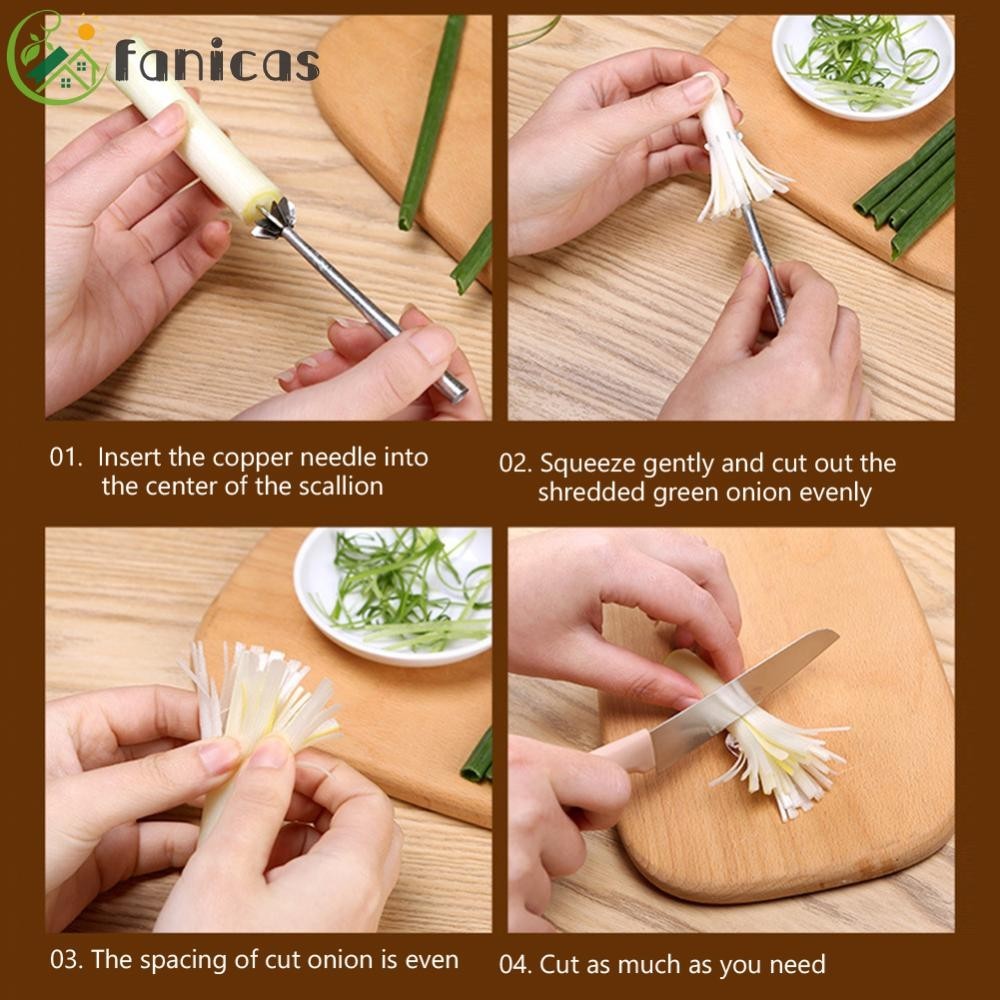 fanicas

01. Insert the copper needle into the center of the scallion

02. Squeeze gently and cut out the shredded green onion evenly

03. The spacing of cut onion is even

04. Cut as much as you need