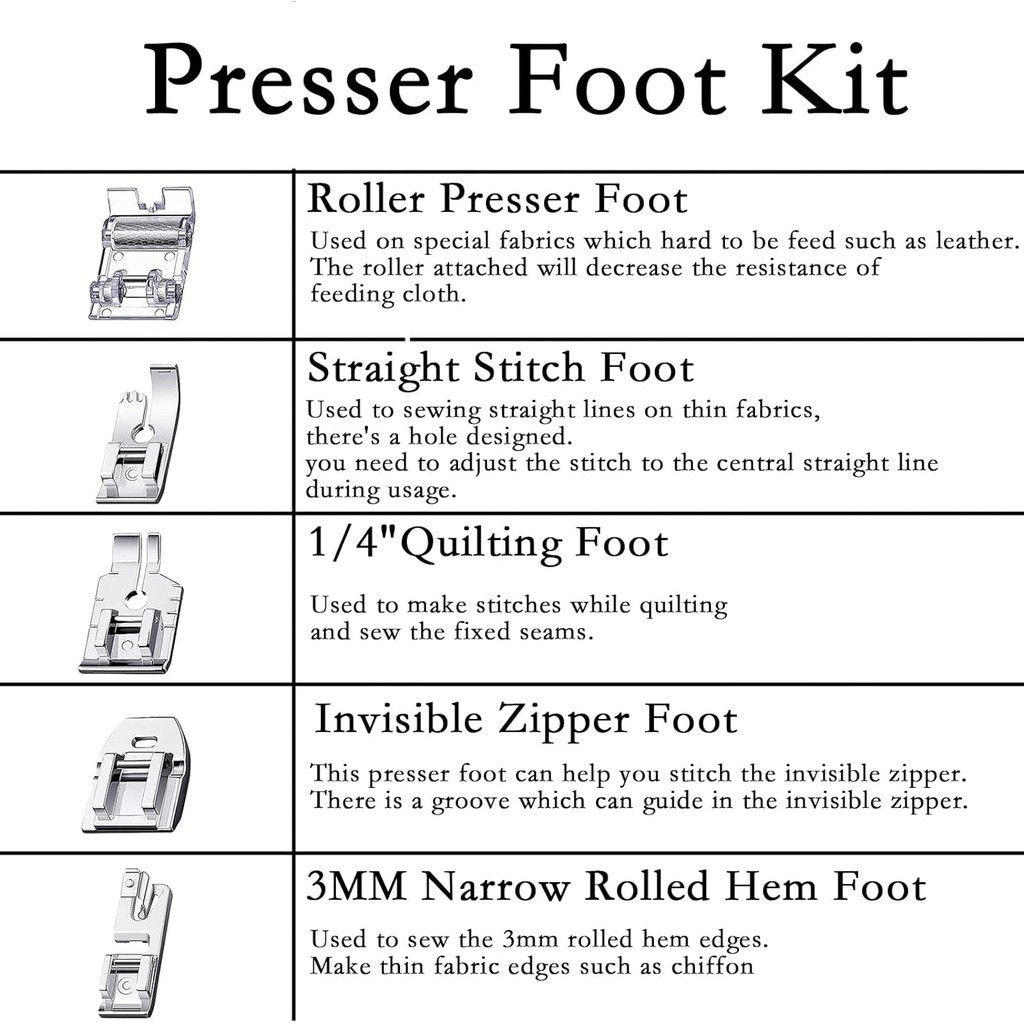 Presser Foot Kit

Roller Presser Foot
Used on special fabrics which hard to be feed such as leather. The roller attached will decrease the resistance of feeding cloth.

Straight Stitch Foot
Used to sewing straight lines on thin fabrics, there's a hole designed.
you need to adjust the stitch to the central straight line during usage.

1/4"Quilting Foot
Used to make stitches while quilting and sew the fixed seams.

Invisible Zipper Foot
This presser foot can help you stitch the invisible zipper. There is a groove which can guide in the invisible zipper.

3MM Narrow Rolled Hem Foot
Used to sew the 3mm rolled hem edges. Make thin fabric edges such as chiffon