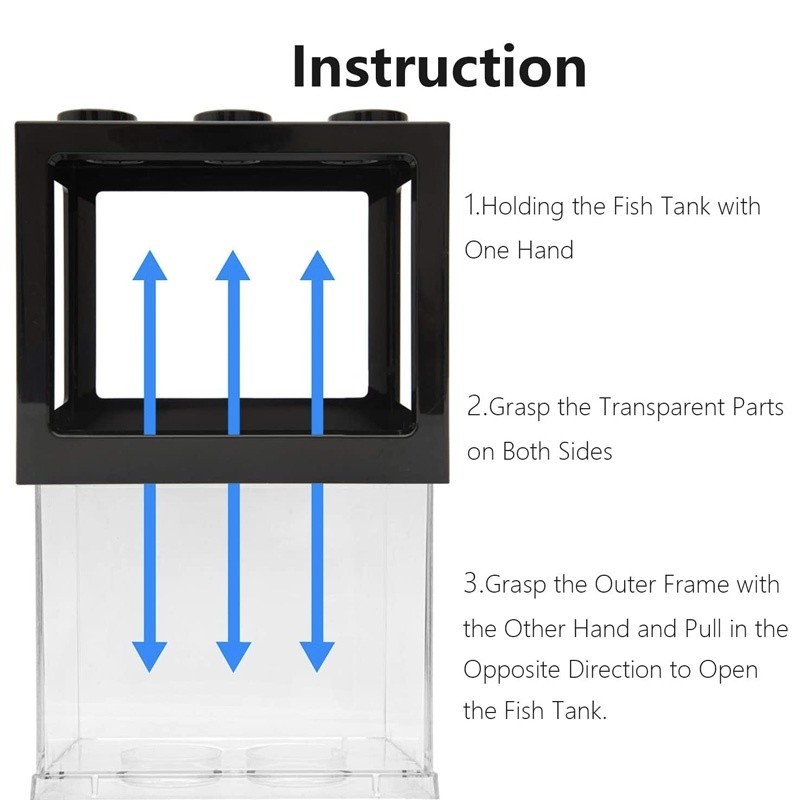 Instruction

1.Holding the Fish Tank with One Hand

2.Grasp the Transparent Parts on Both Sides

3.Grasp the Outer Frame with the Other Hand and Pull in the Opposite Direction to Open the Fish Tank.