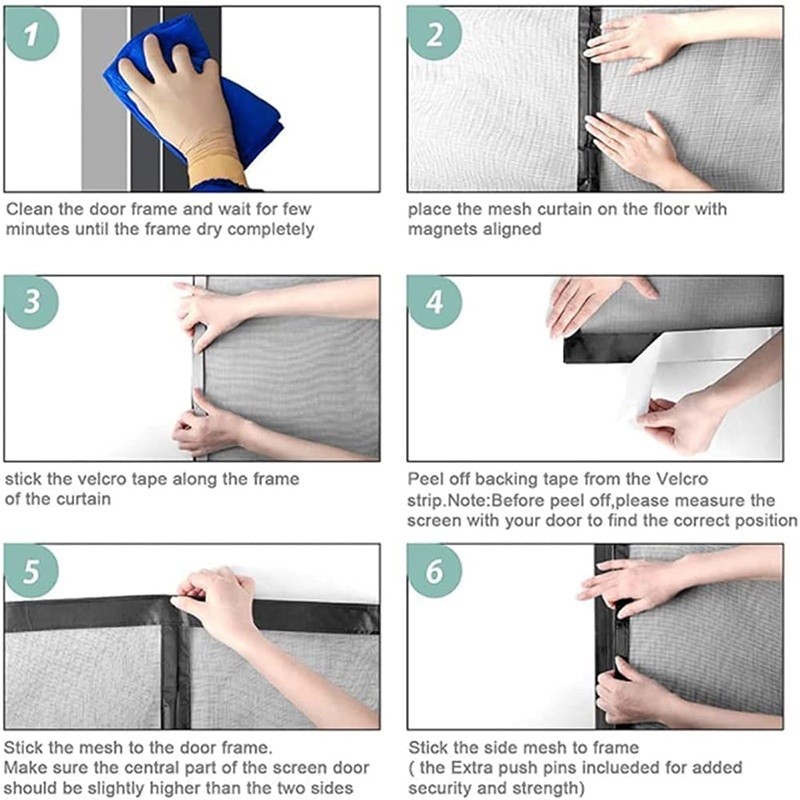 1

Clean the door frame and wait for few minutes until the frame dry completely

2

place the mesh curtain on the floor with magnets aligned

3

stick the velcro tape along the frame of the curtain

4

Peel off backing tape from the Velcro strip.Note:Before peel off,please measure the screen with your door to find the correct position

5

Stick the mesh to the door frame.
Make sure the central part of the screen door should be slightly higher than the two sides

6

Stick the side mesh to frame
( the Extra push pins inclueded for added security and strength)