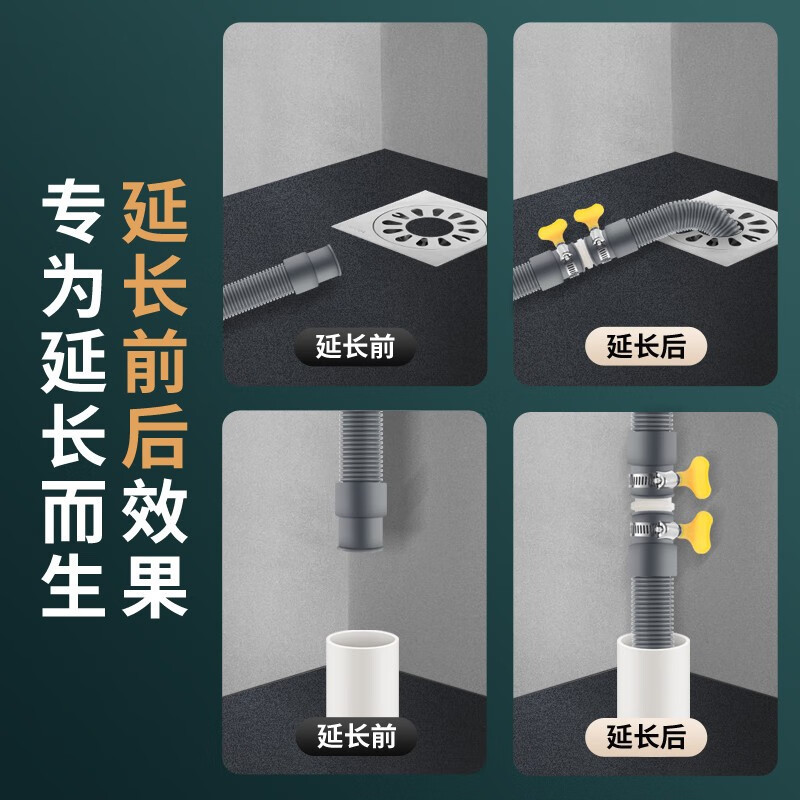 专为延长而生

延长前后效果

延长前

延长后

延长前

延长后