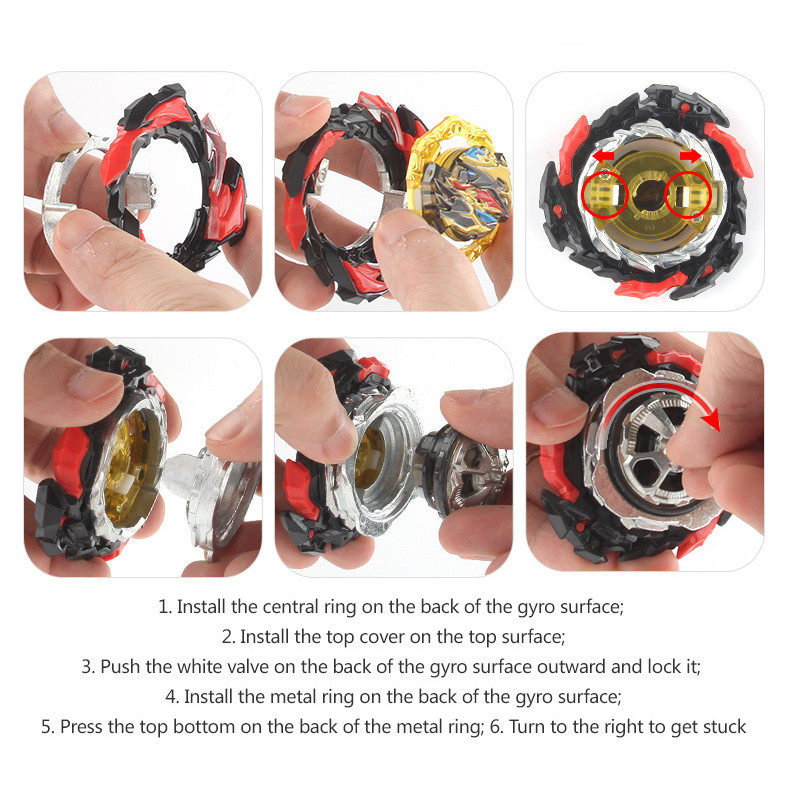 1. Install the central ring on the back of the gyro surface;
2. Install the top cover on the top surface;
3. Push the white valve on the back of the gyro surface outward and lock it;
4. Install the metal ring on the back of the gyro surface;
5. Press the top bottom on the back of the metal ring; 6. Turn to the right to get stuck