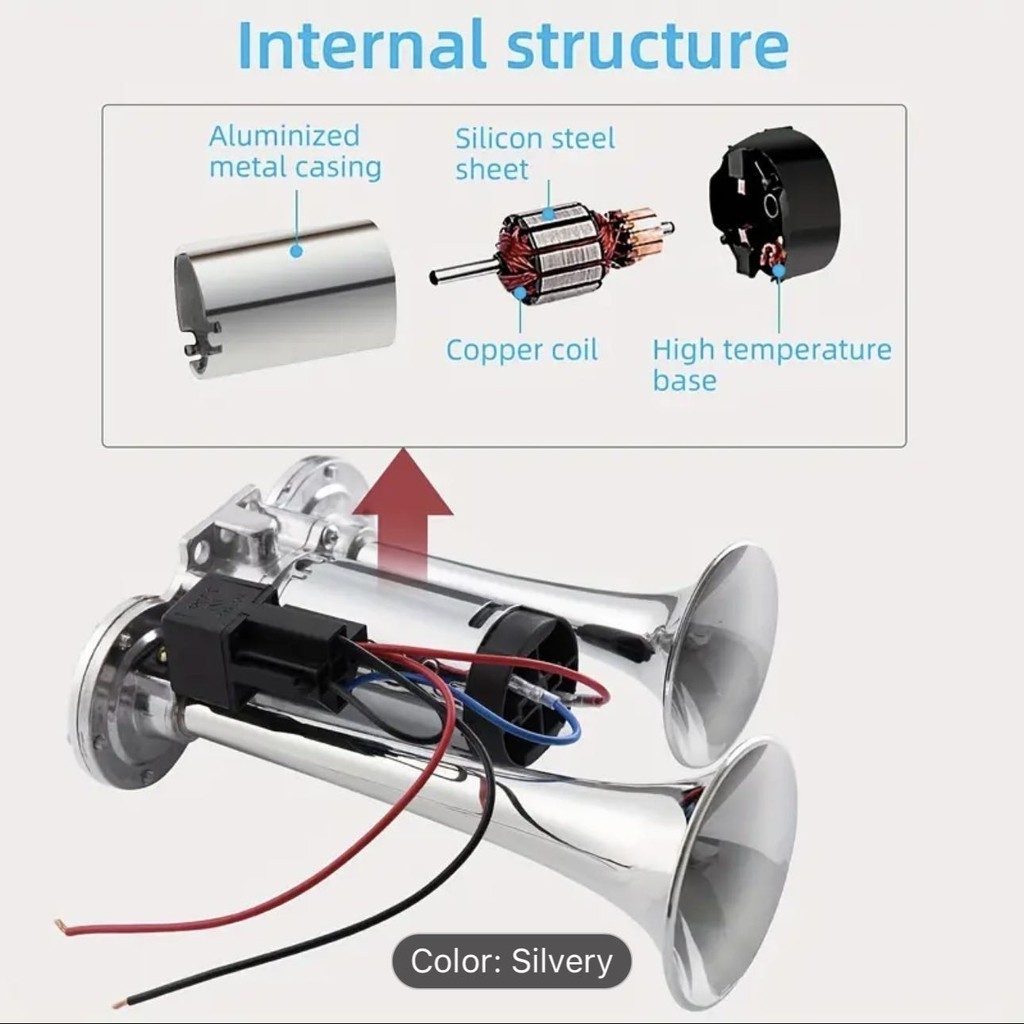 Internal structure

Aluminized metal casing

Silicon steel sheet

Copper coil

High temperature base

Color: Silvery