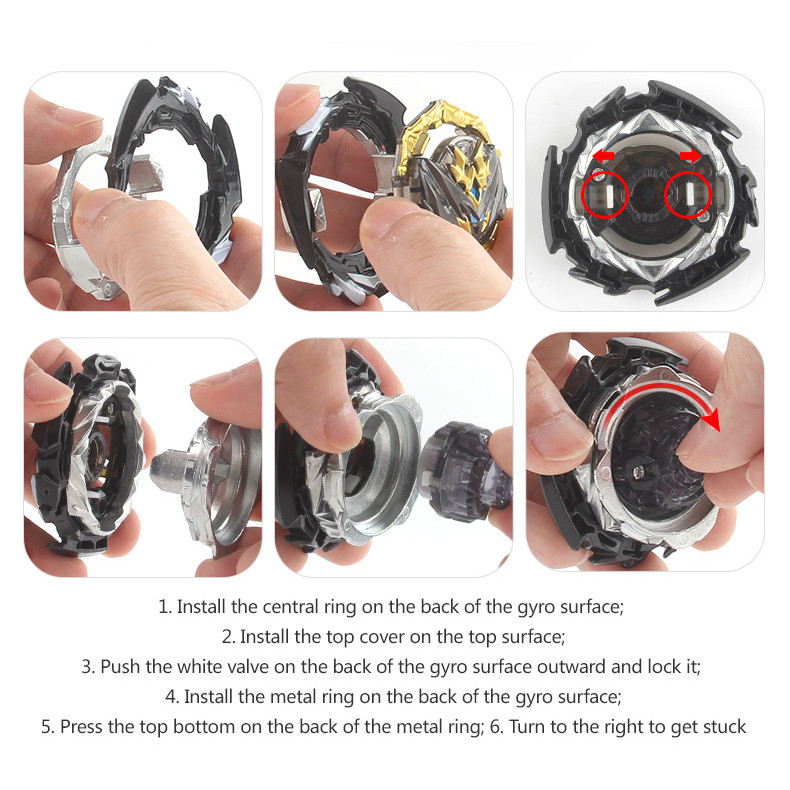 1. Install the central ring on the back of the gyro surface;
2. Install the top cover on the top surface;
3. Push the white valve on the back of the gyro surface outward and lock it;
4. Install the metal ring on the back of the gyro surface;
5. Press the top bottom on the back of the metal ring; 6. Turn to the right to get stuck