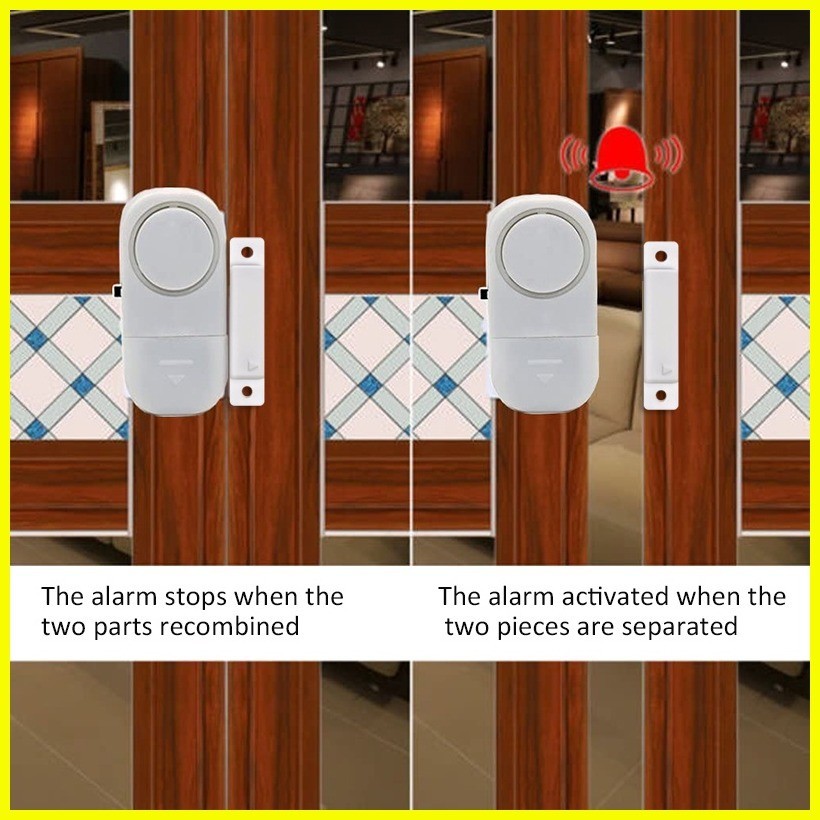 The alarm stops when the two parts recombined

The alarm activated when the two pieces are separated