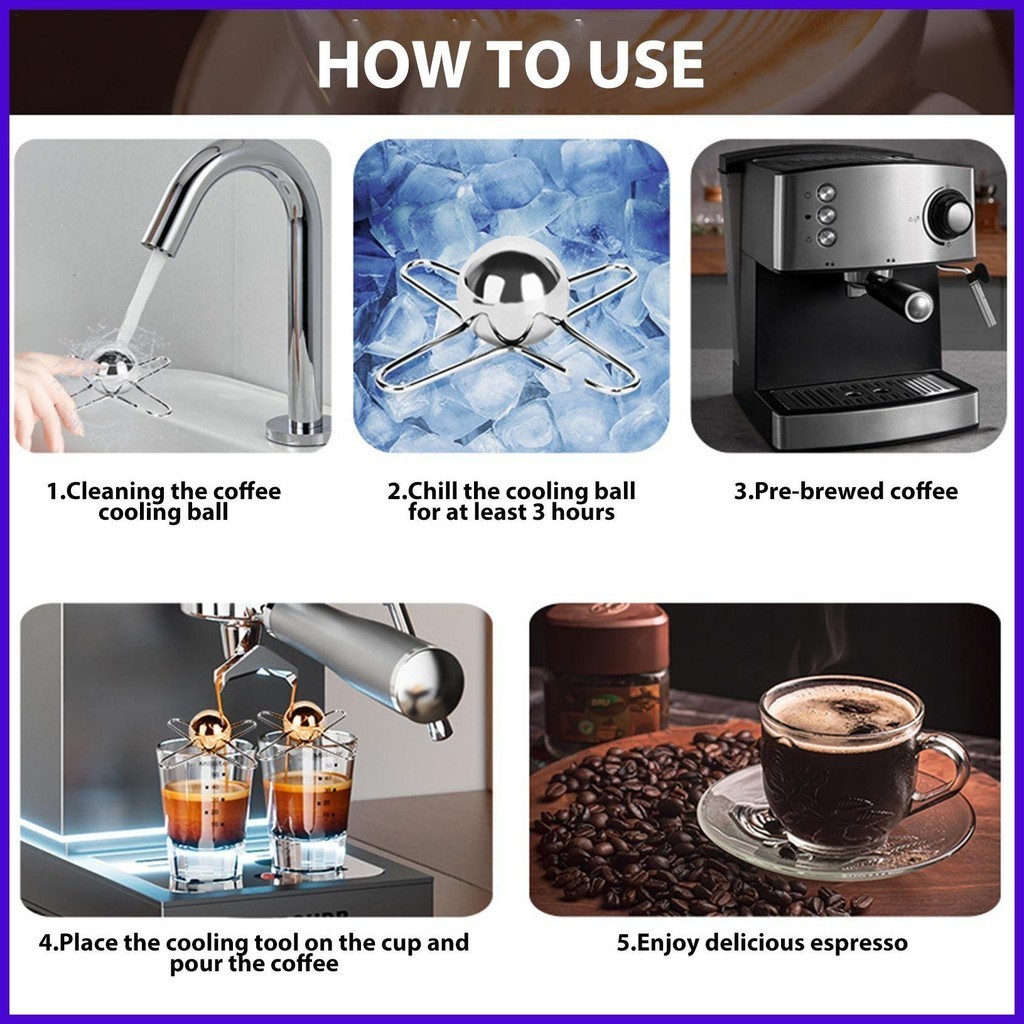 HOW TO USE

1.Cleaning the coffee cooling ball

2.Chill the cooling ball for at least 3 hours

3.Pre-brewed coffee

4.Place the cooling tool on the cup and pour the coffee

5.Enjoy delicious espresso