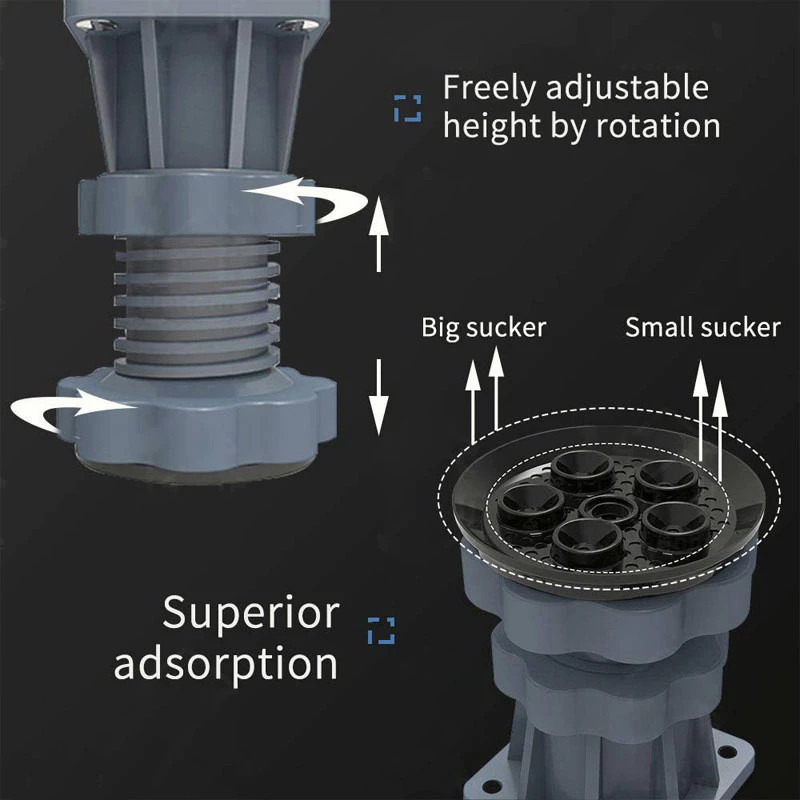 Freely adjustable height by rotation

Big sucker

Small sucker

Superior adsorption