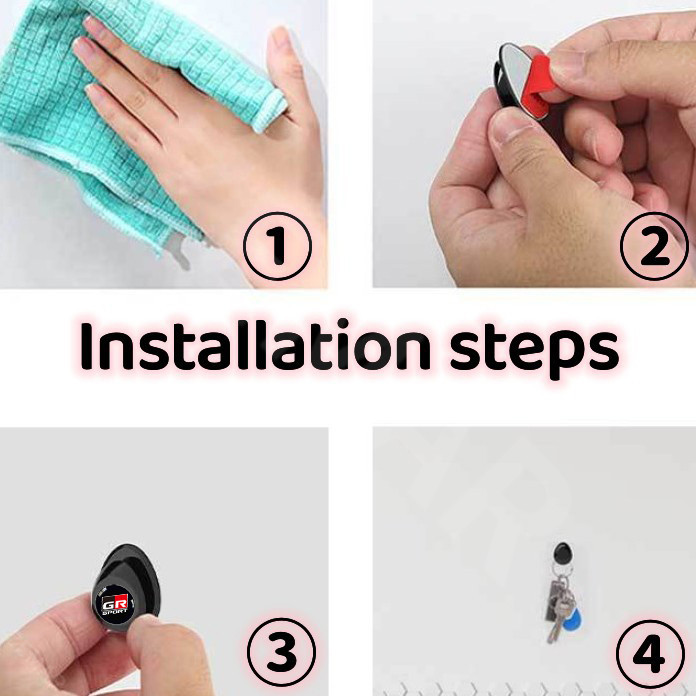 ①

②

Installation steps

GR SPORT

③

④