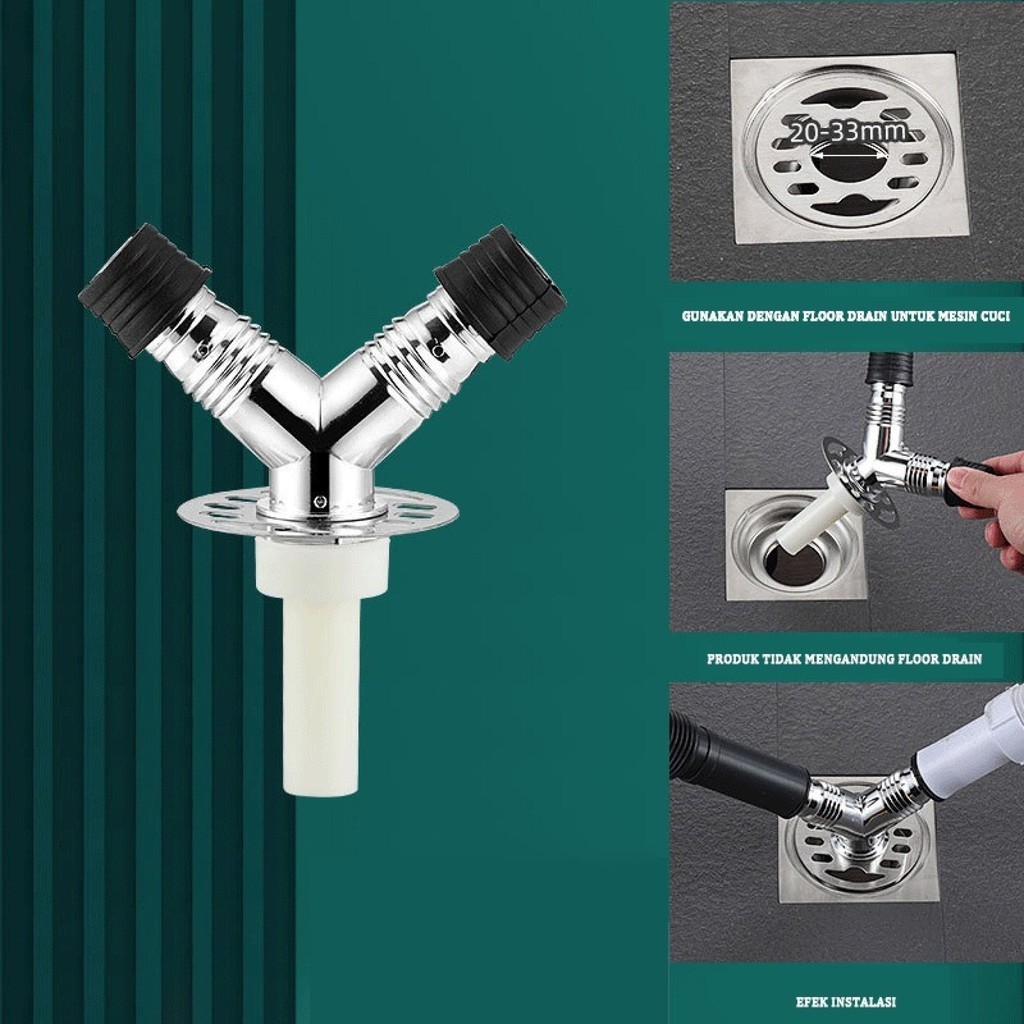 20-33mm

GUNAKAN DENGAN FLOOR DRAIN UNTUK MESIN CUCI

PRODUK TIDAK MENGANDUNG FLOOR DRAIN

EFEK INSTALASI