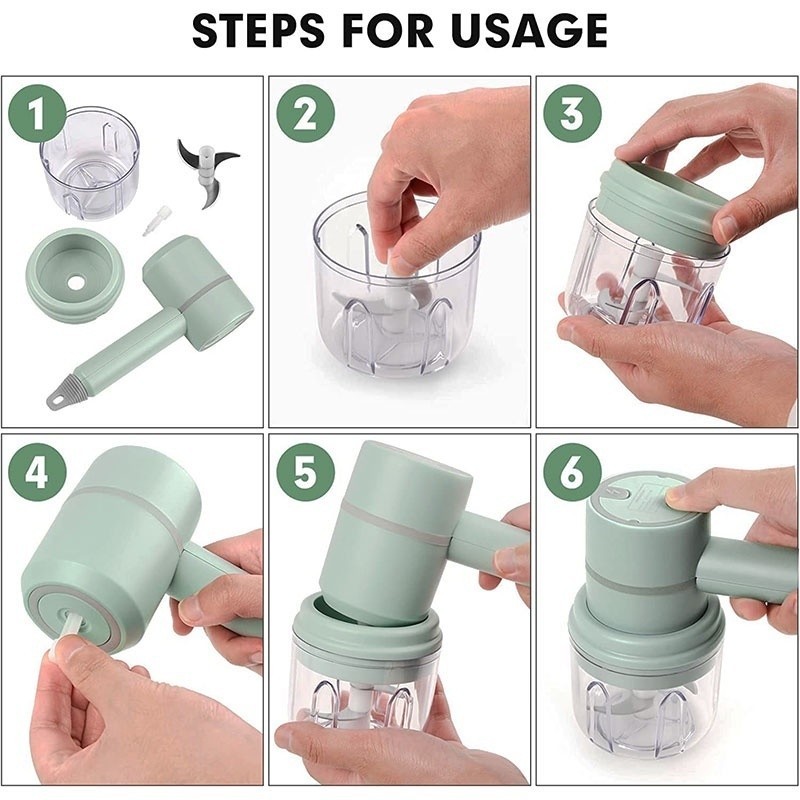 STEPS FOR USAGE

1

2

3

4

5

6