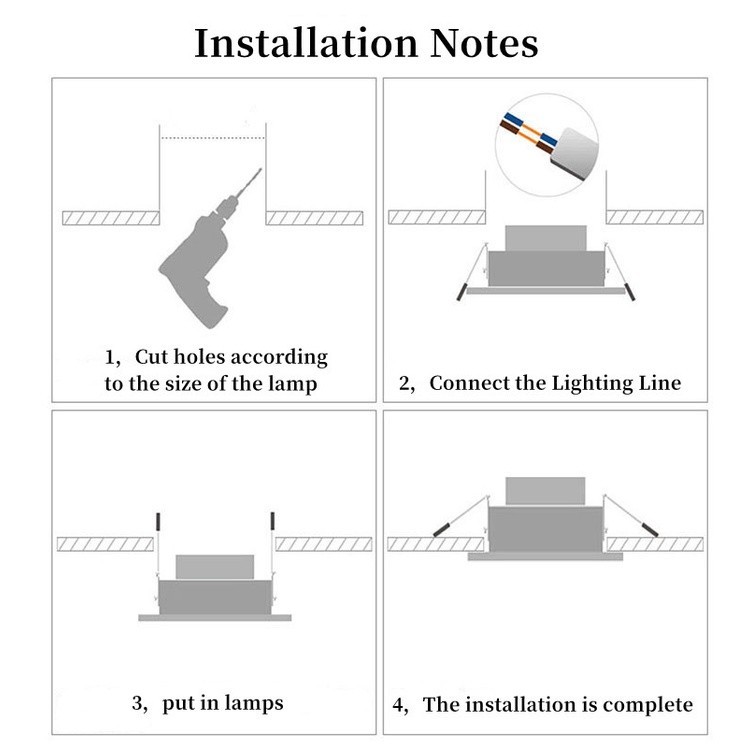 Installation Notes

1, Cut holes according to the size of the lamp

2, Connect the Lighting Line

3, put in lamps

4, The installation is complete