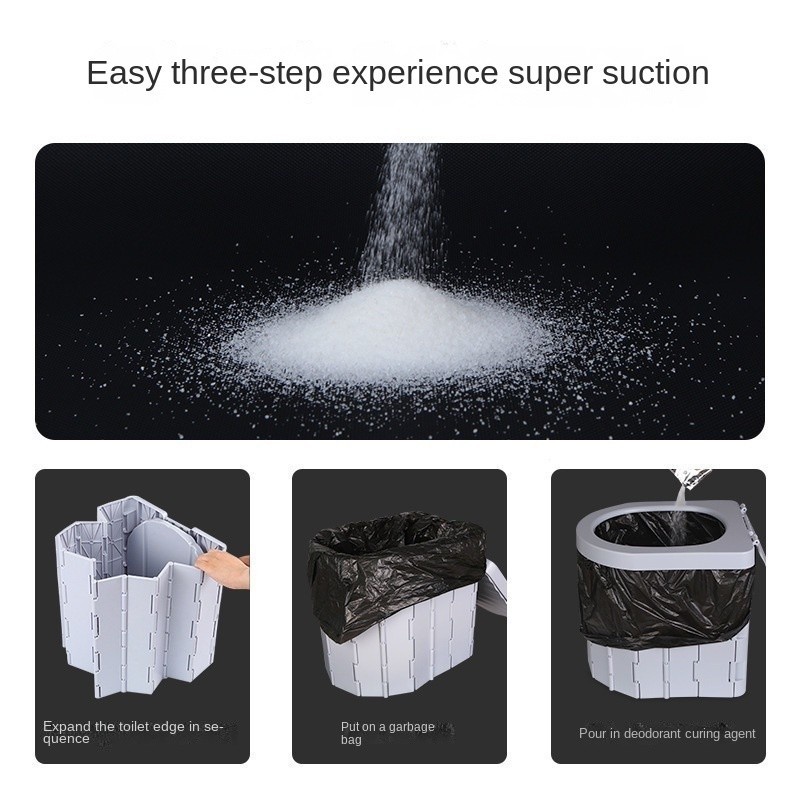 Easy three-step experience super suction

Expand the toilet edge in sequence

Put on a garbage bag

Pour in deodorant curing agent