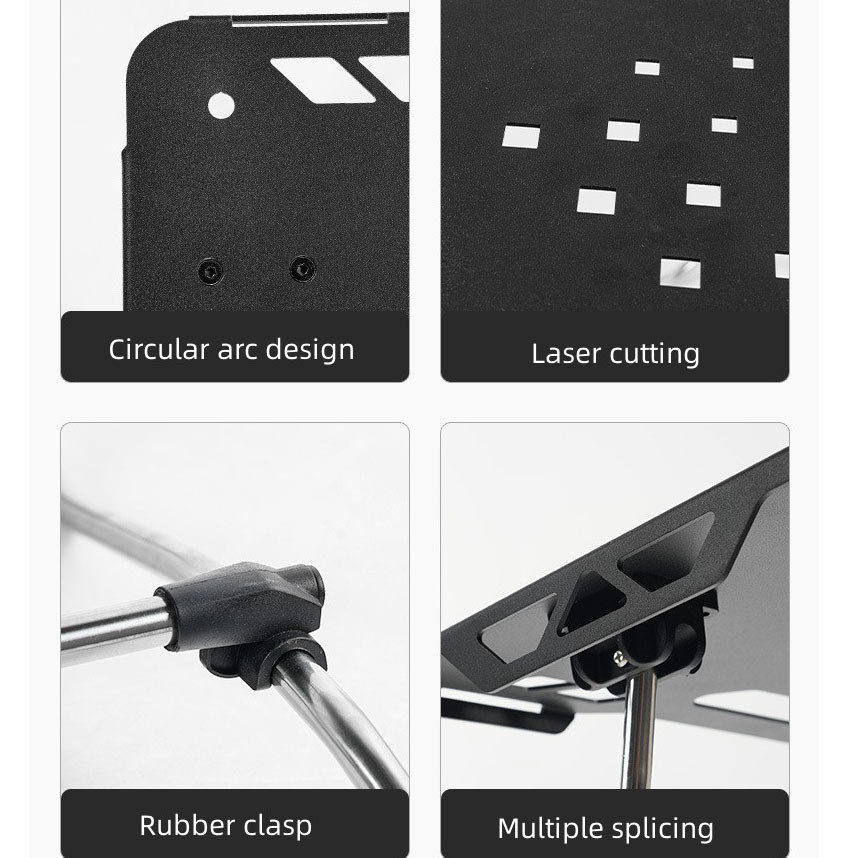 Circular arc design

Laser cutting

Rubber clasp

Multiple splicing